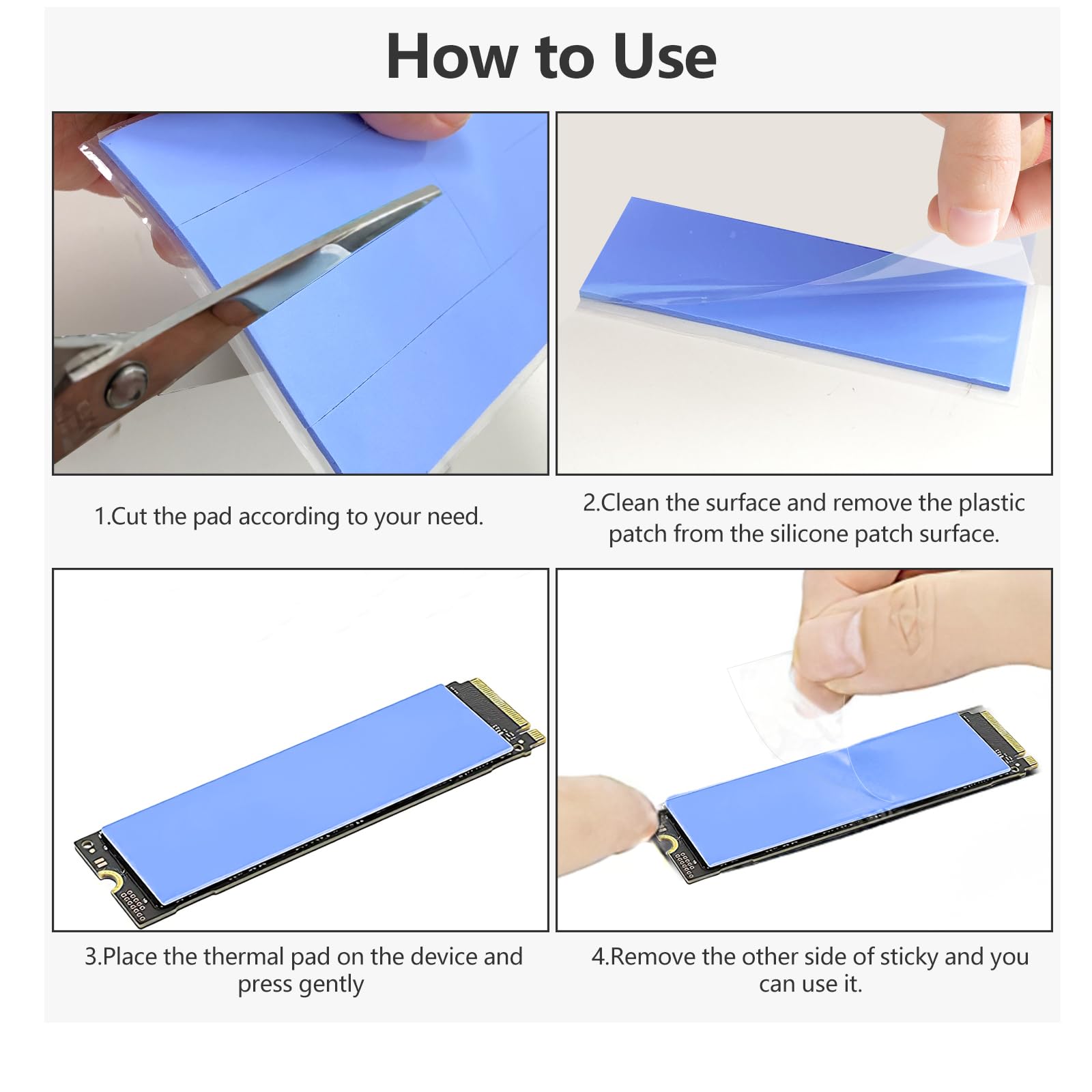 How to Use

1.Cut the pad according to your need.

2.Clean the surface and remove the plastic patch from the silicone patch surface.

3.Place the thermal pad on the device and press gently

4.Remove the other side of sticky and you can use it.