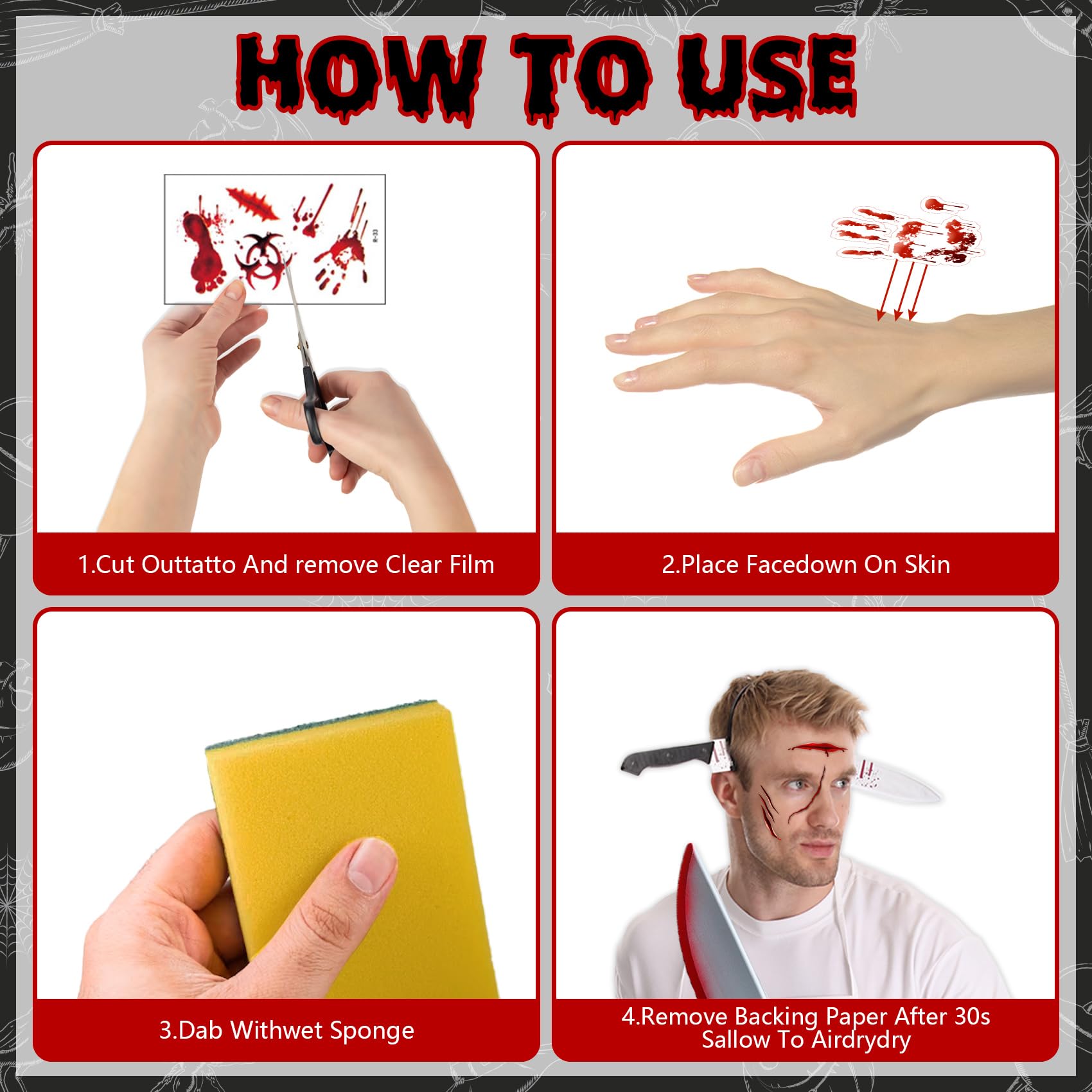 HOW TO USE

R-33

1.Cut Outtatto And remove Clear Film

2.Place Facedown On Skin

3.Dab Withwet Sponge

4.Remove Backing Paper After 30s Sallow To Airdrydry