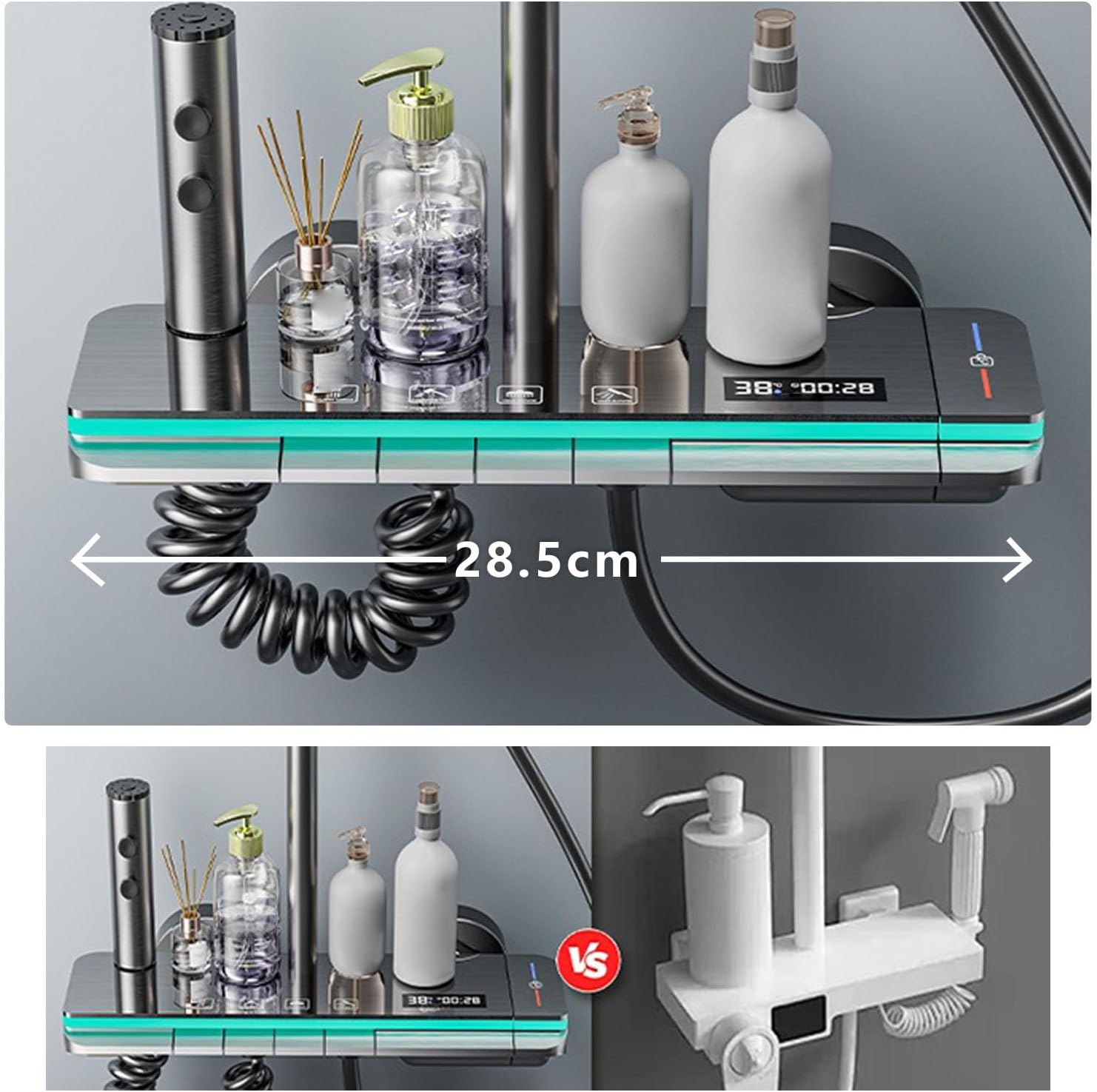 38° 00:28

28.5cm

38° 00:28

VS