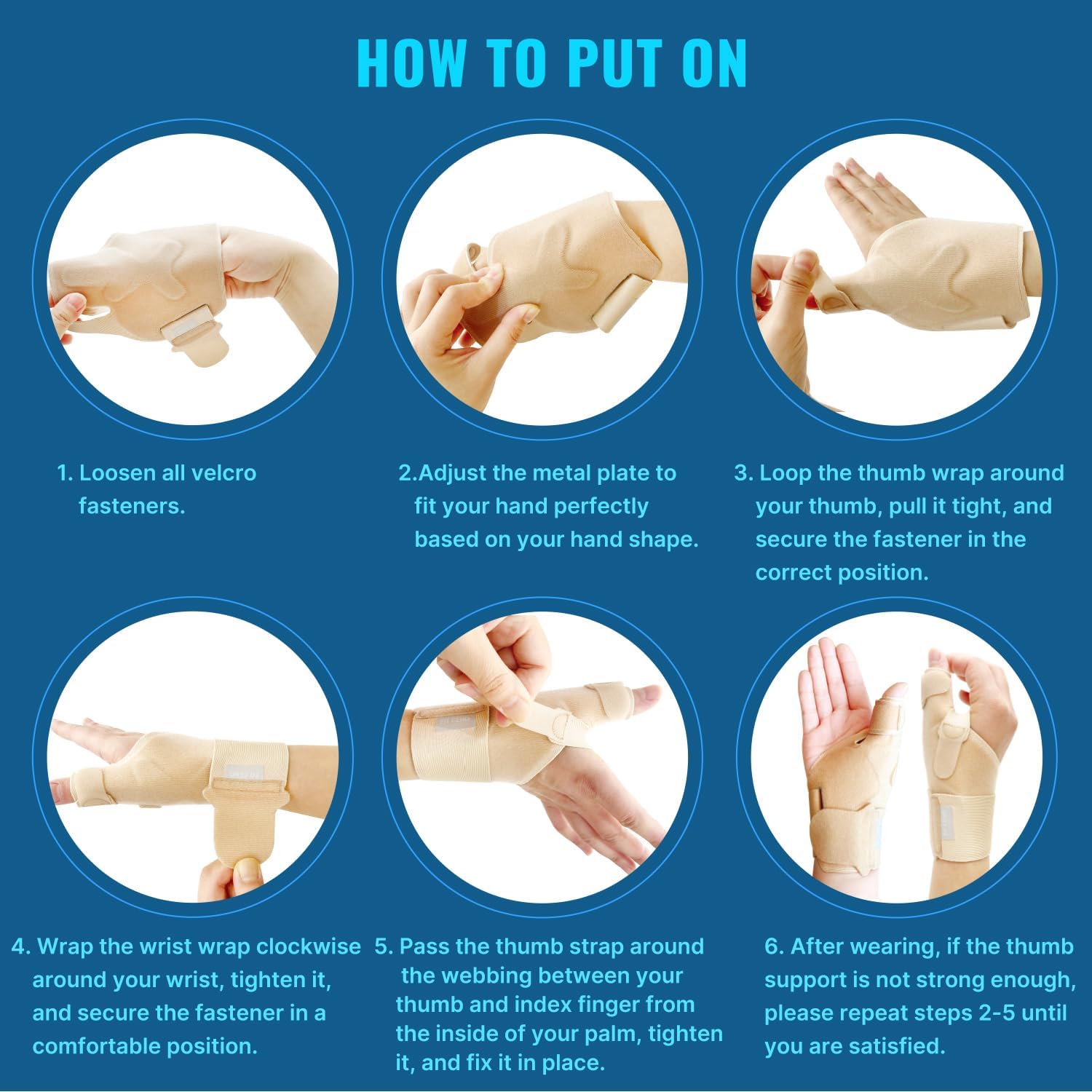 HOW TO PUT ON

1. Loosen all velcro fasteners.

2.Adjust the metal plate to fit your hand perfectly based on your hand shape.

3. Loop the thumb wrap around your thumb, pull it tight, and secure the fastener in the correct position.

4. Wrap the wrist wrap clockwise around your wrist, tighten it, and secure the fastener in a comfortable position.

5. Pass the thumb strap around the webbing between your thumb and index finger from the inside of your palm, tighten it, and fix it in place.

6. After wearing, if the thumb support is not strong enough, please repeat steps 2-5 until you are satisfied.