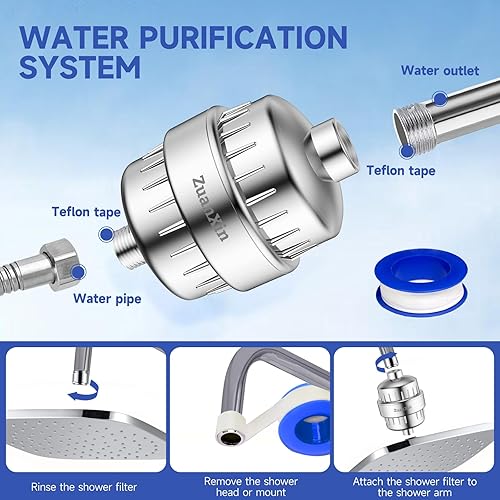 WATER PURIFICATION SYSTEM

Water outlet

Teflon tape

ZuanXin

Teflon tape

Water pipe

Rinse the shower filter

Remove the shower head or mount

Attach the shower filter to the shower arm