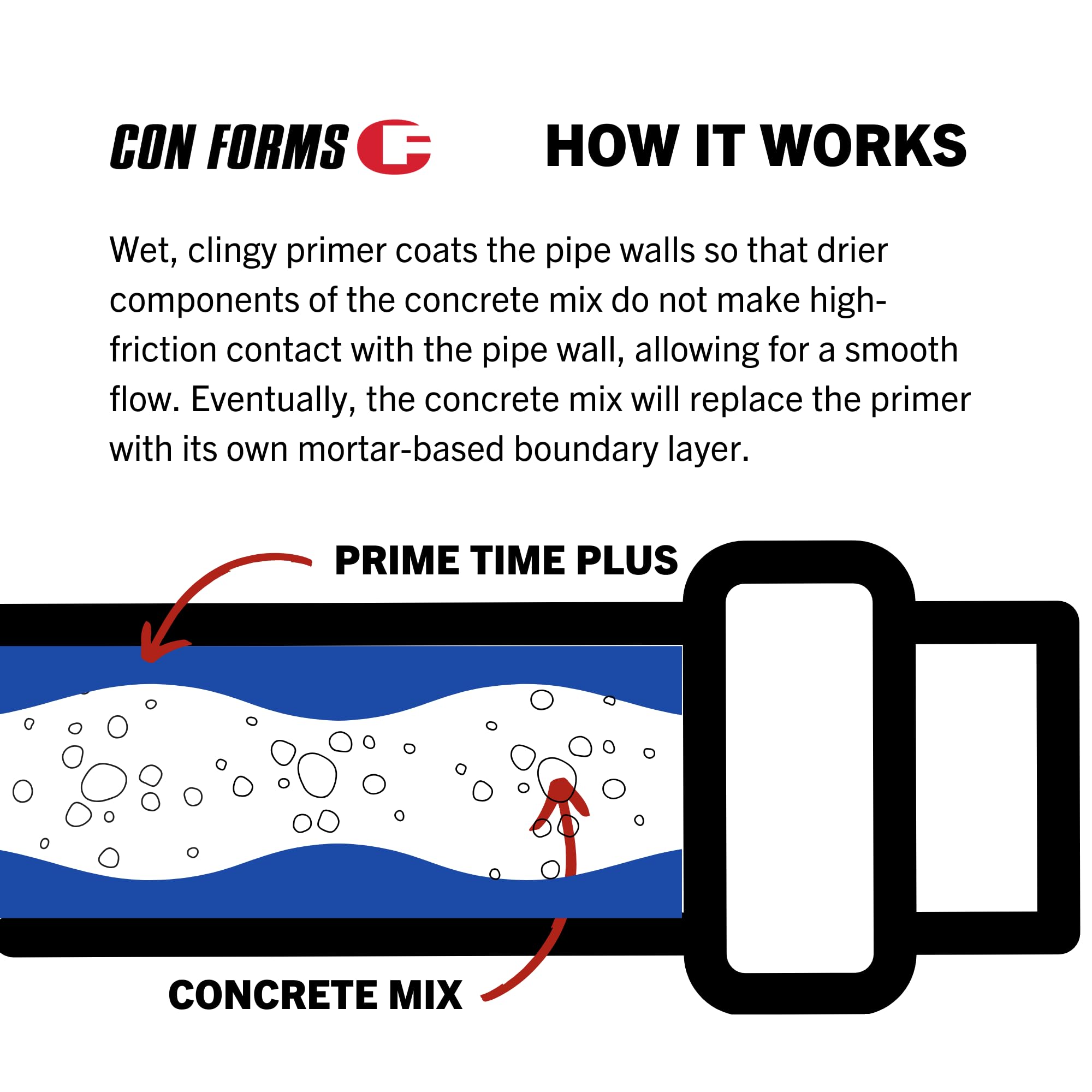 CON FORMS

HOW IT WORKS

Wet, clingy primer coats the pipe walls so that drier components of the concrete mix do not make high-friction contact with the pipe wall, allowing for a smooth flow. Eventually, the concrete mix will replace the primer with its own mortar-based boundary layer.

PRIME TIME PLUS

CONCRETE MIX