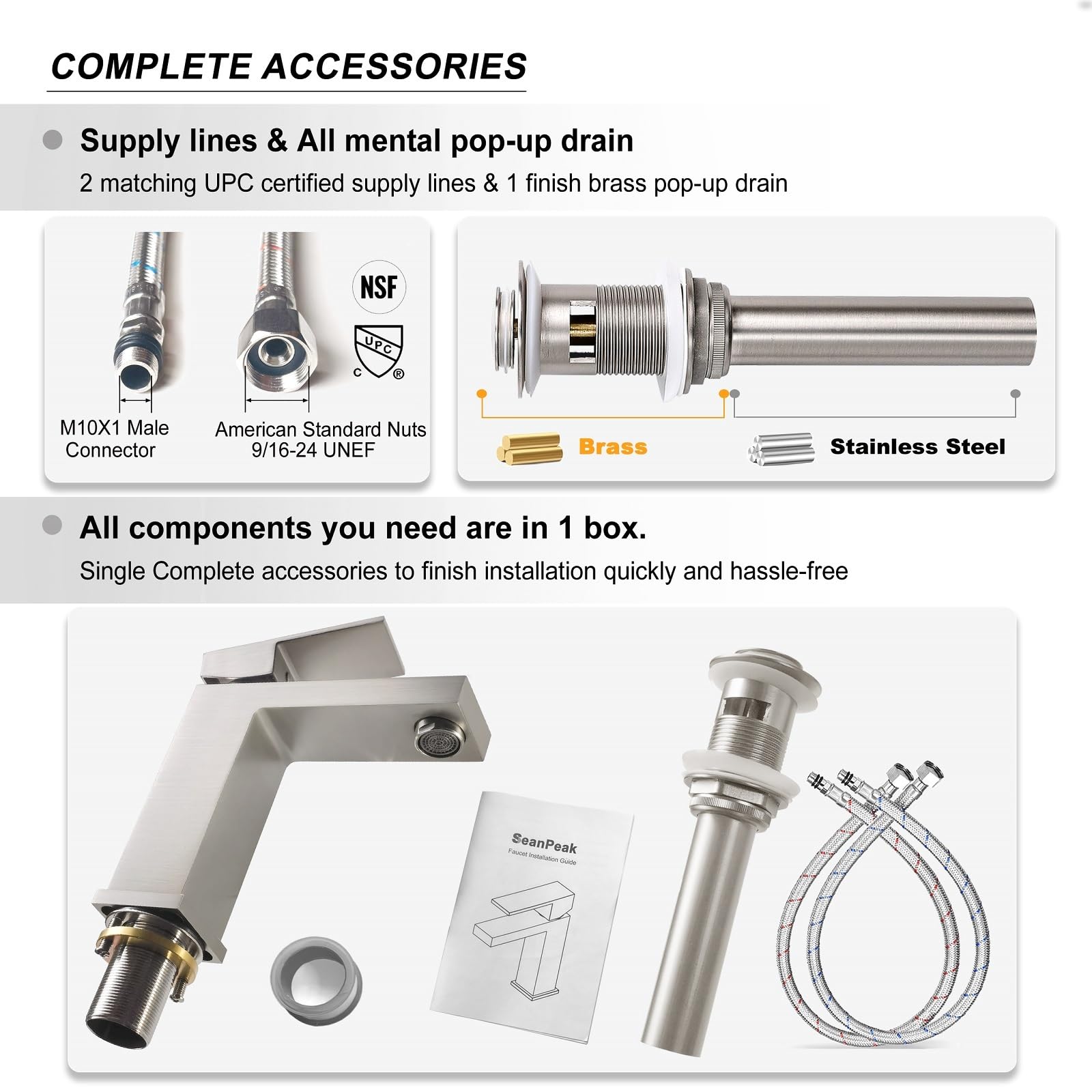 COMPLETE ACCESSORIES

Supply lines & All mental pop-up drain
2 matching UPC certified supply lines & 1 finish brass pop-up drain

NSF

UPC C ®

M10X1 Male Connector

American Standard Nuts 9/16-24 UNEF

Brass

Stainless Steel

All components you need are in 1 box.
Single Complete accessories to finish installation quickly and hassle-free

SeanPeak
Faucet Installation Guide