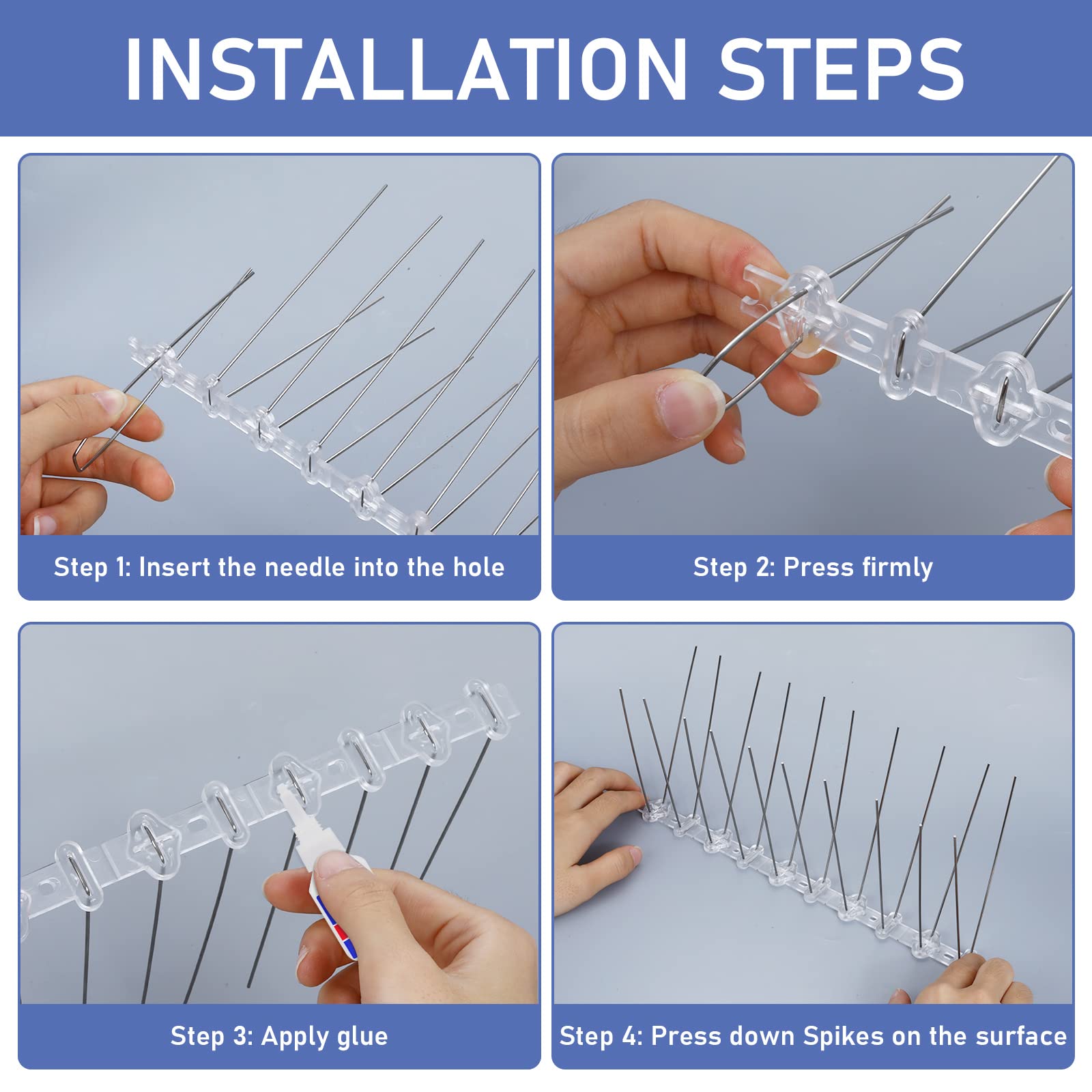 INSTALLATION STEPS

Step 1: Insert the needle into the hole

Step 2: Press firmly

Step 3: Apply glue

Step 4: Press down Spikes on the surface