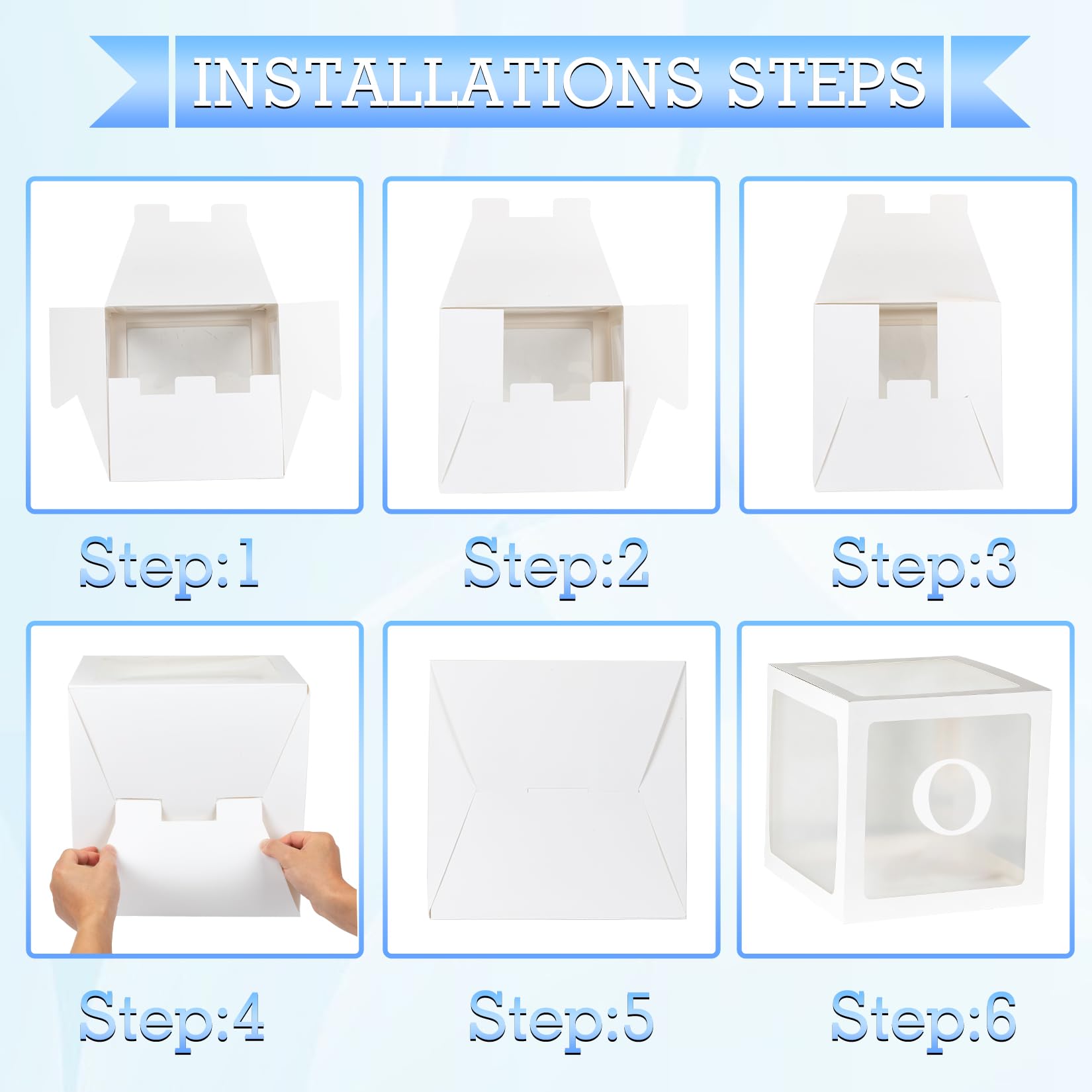 INSTALLATIONS STEPS

Step:1

Step:2

Step:3

Step:4

Step:5

O

Step:6