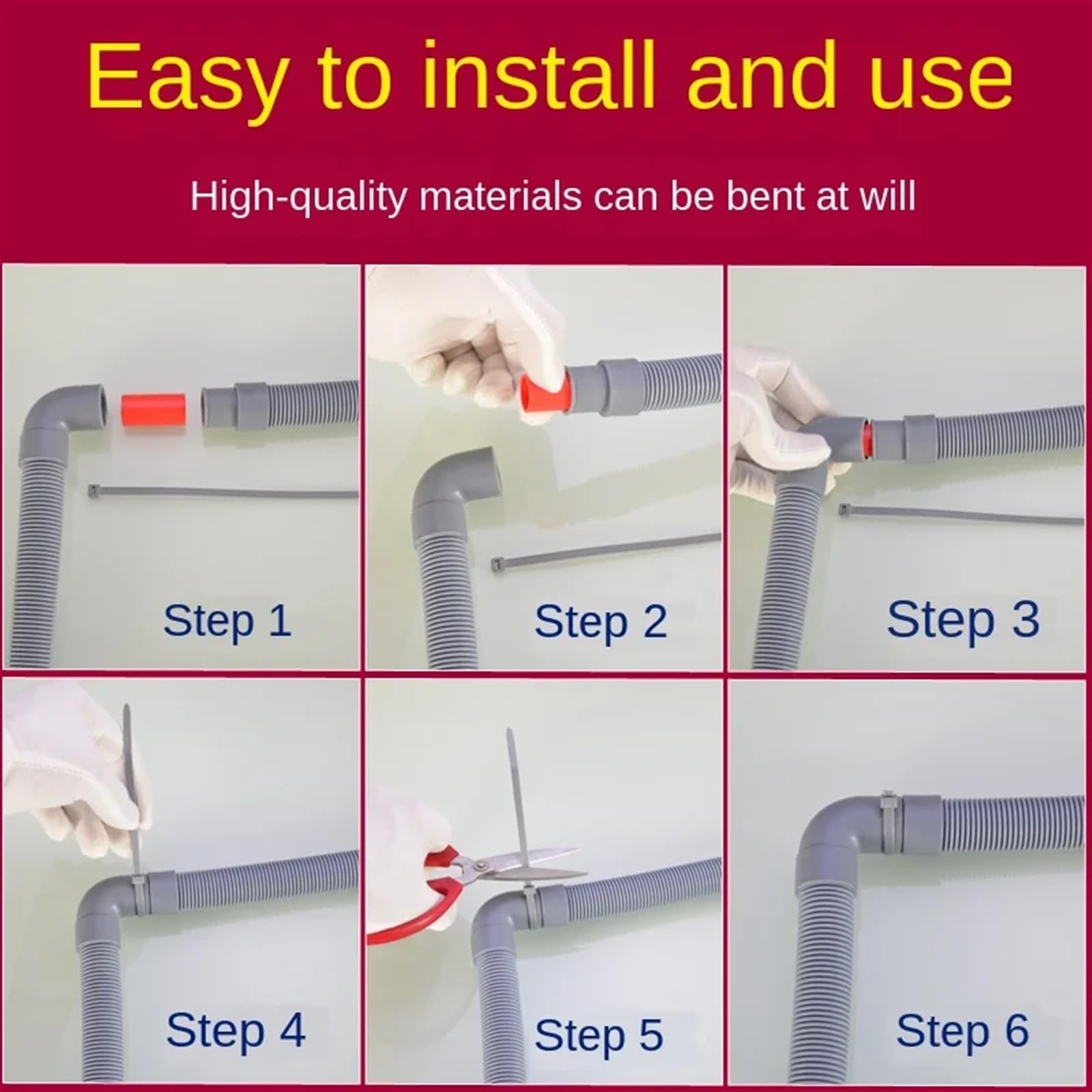 Easy to install and use

High-quality materials can be bent at will

Step 1

Step 2

Step 3

Step 4

Step 5

Step 6