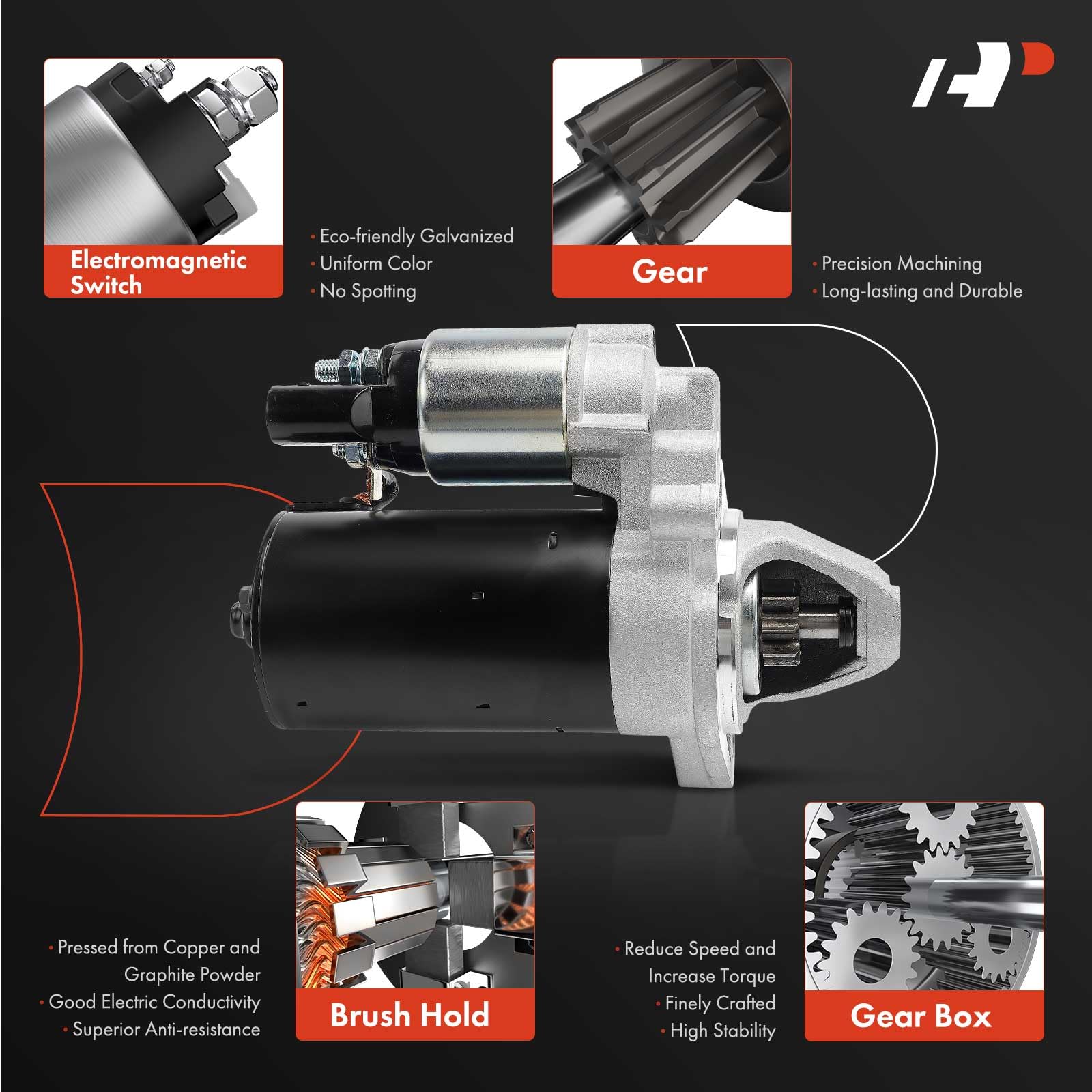 Electromagnetic Switch

· Eco-friendly Galvanized
· Uniform Color
· No Spotting

Gear

· Precision Machining
· Long-lasting and Durable

· Pressed from Copper and Graphite Powder
· Good Electric Conductivity
· Superior Anti-resistance

Brush Hold

· Reduce Speed and Increase Torque
· Finely Crafted
· High Stability

Gear Box