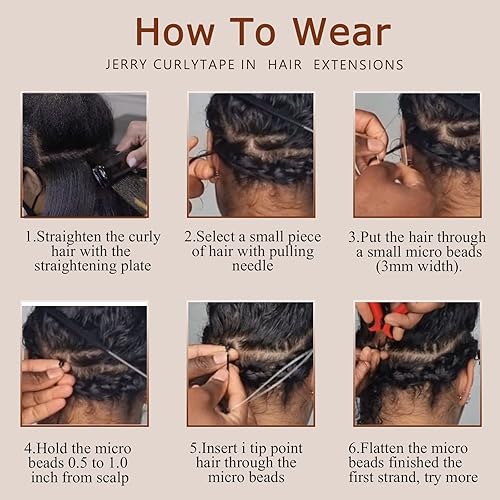 How To Wear

JERRY CURLYTAPE IN HAIR EXTENSIONS

1.Straighten the curly hair with the straightening plate

2.Select a small piece of hair with pulling needle

3.Put the hair through a small micro beads (3mm width).

4.Hold the micro beads 0.5 to 1.0 inch from scalp

5.Insert i tip point hair through the micro beads

6.Flatten the micro beads finished the first strand, try more