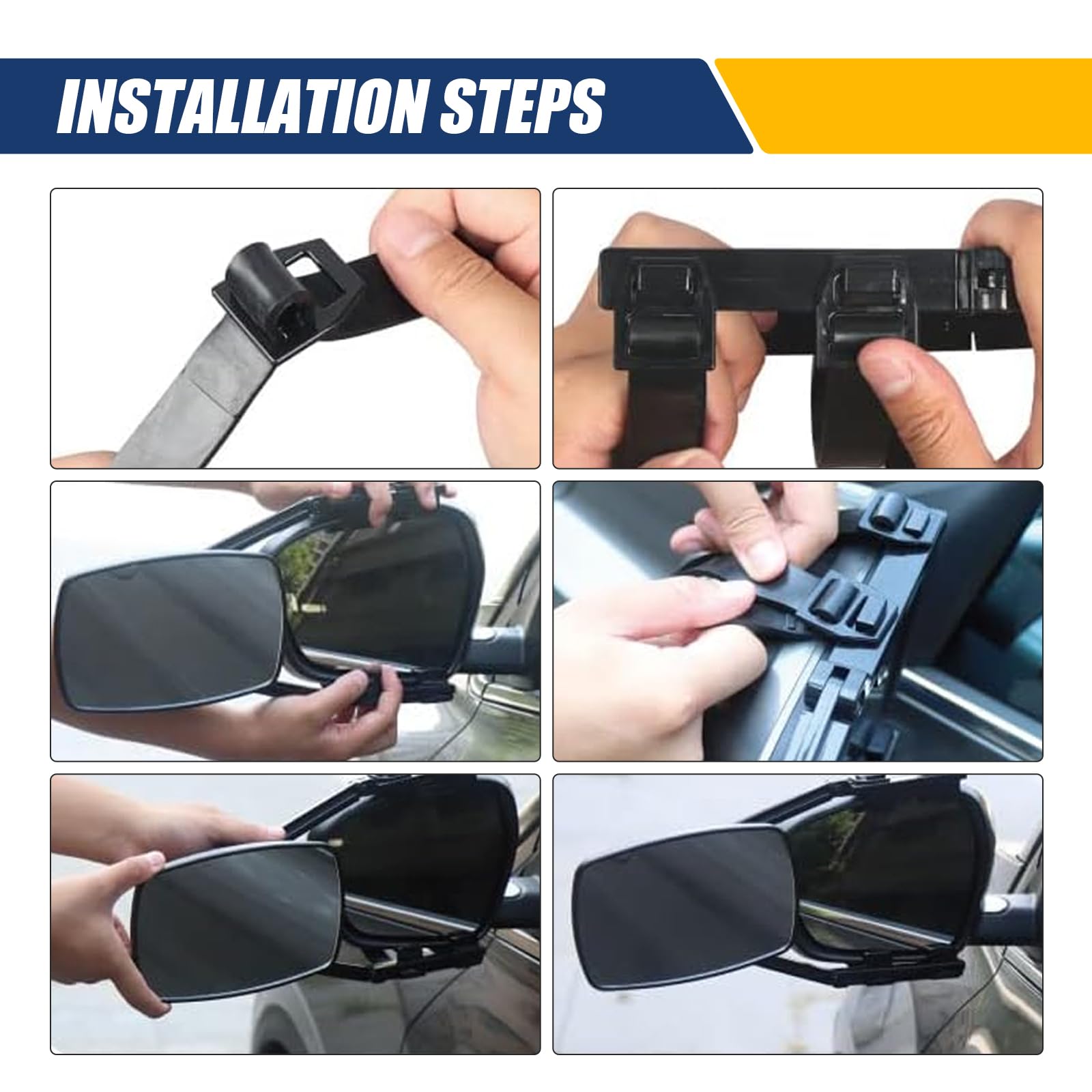 INSTALLATION STEPS