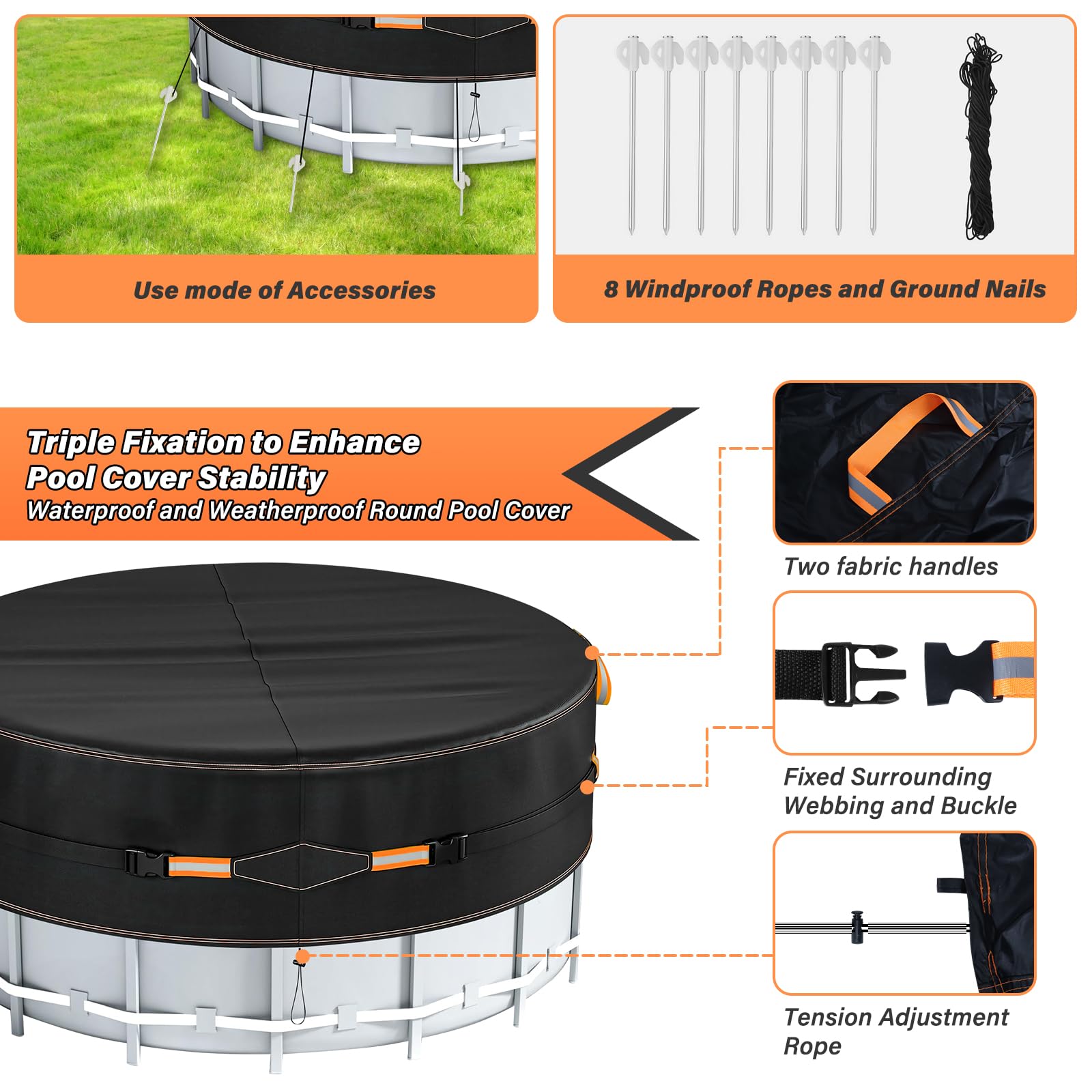 Use mode of Accessories

8 Windproof Ropes and Ground Nails

Triple Fixation to Enhance Pool Cover Stability
Waterproof and Weatherproof Round Pool Cover

Two fabric handles

Fixed Surrounding Webbing and Buckle

Tension Adjustment Rope