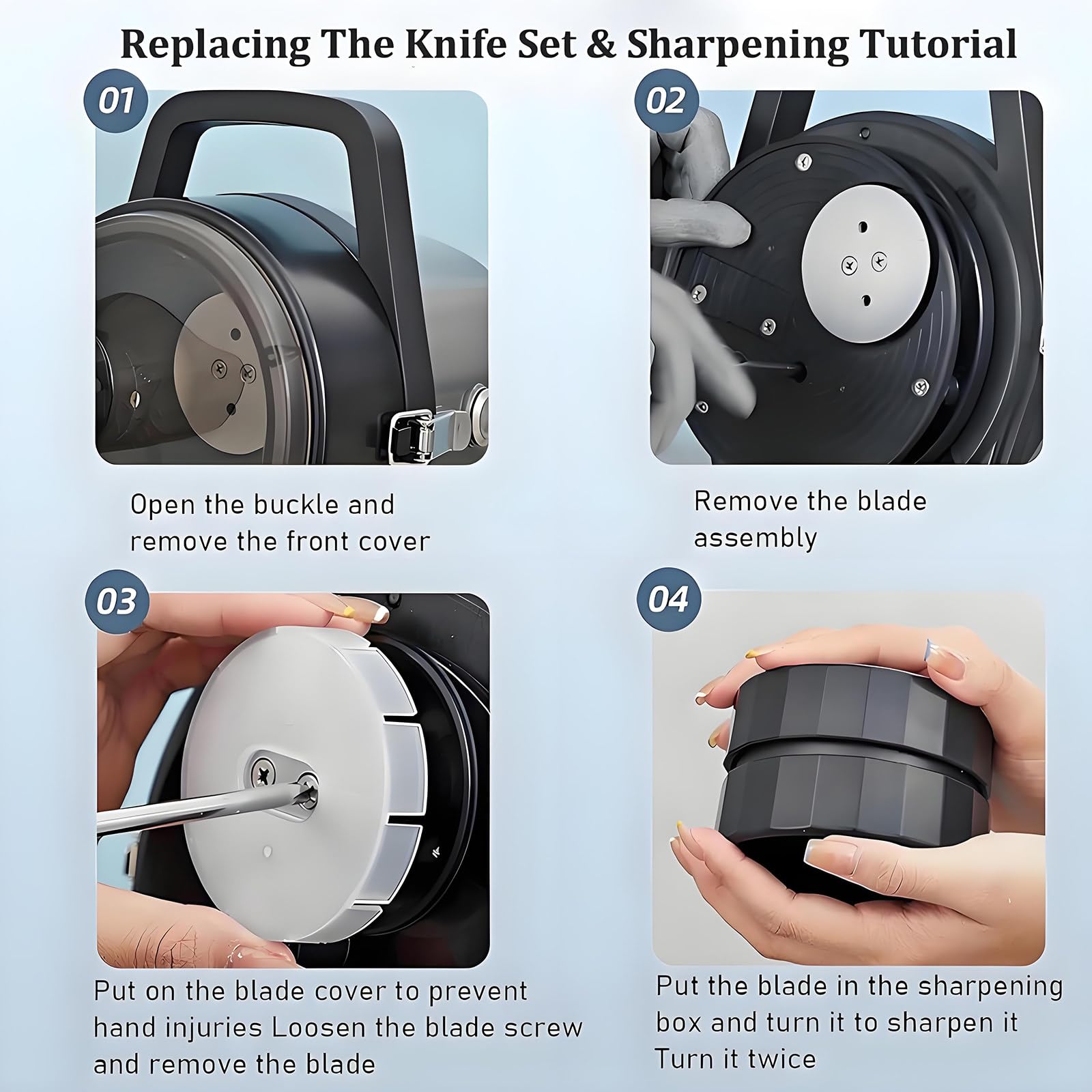 Replacing The Knife Set & Sharpening Tutorial

01

Open the buckle and remove the front cover

02

Remove the blade assembly

03

Put on the blade cover to prevent hand injuries Loosen the blade screw and remove the blade

04

Put the blade in the sharpening box and turn it to sharpen it Turn it twice