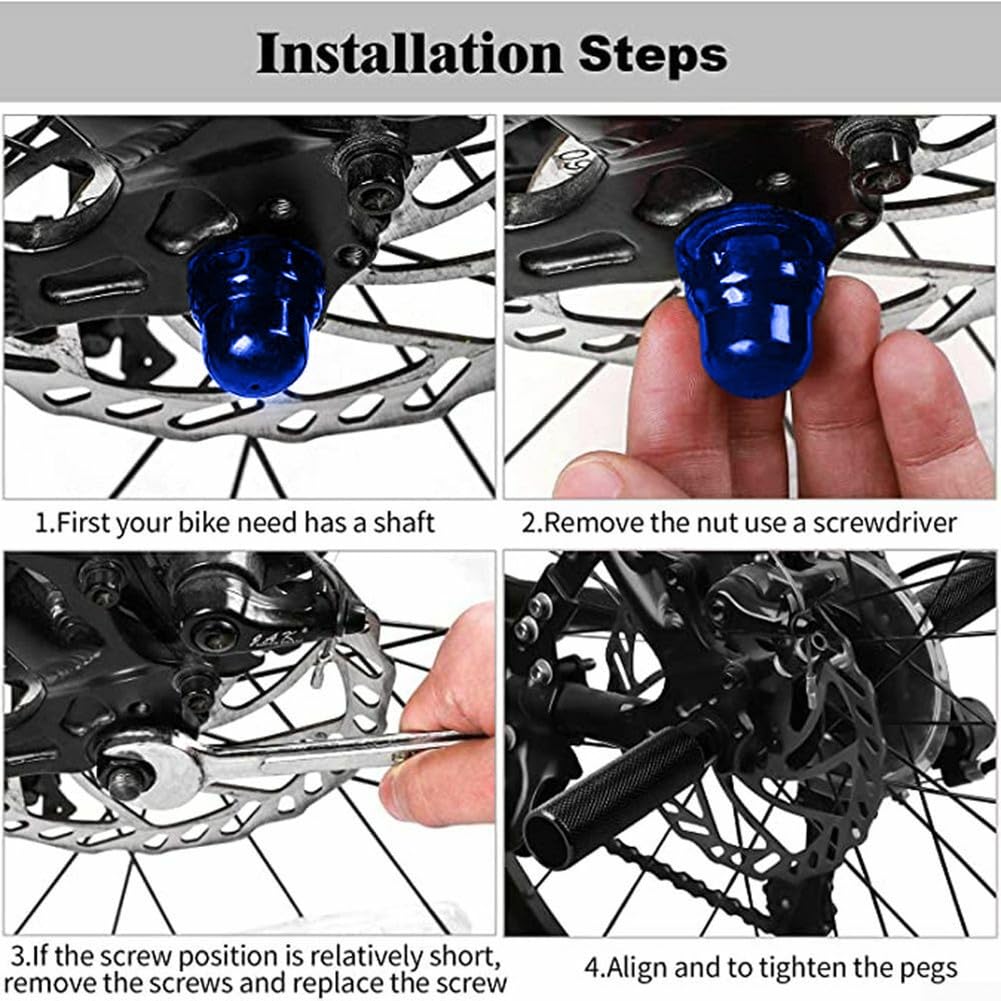 Installation Steps

1.First your bike need has a shaft

2.Remove the nut use a screwdriver

3.If the screw position is relatively short, remove the screws and replace the screw

4.Align and to tighten the pegs