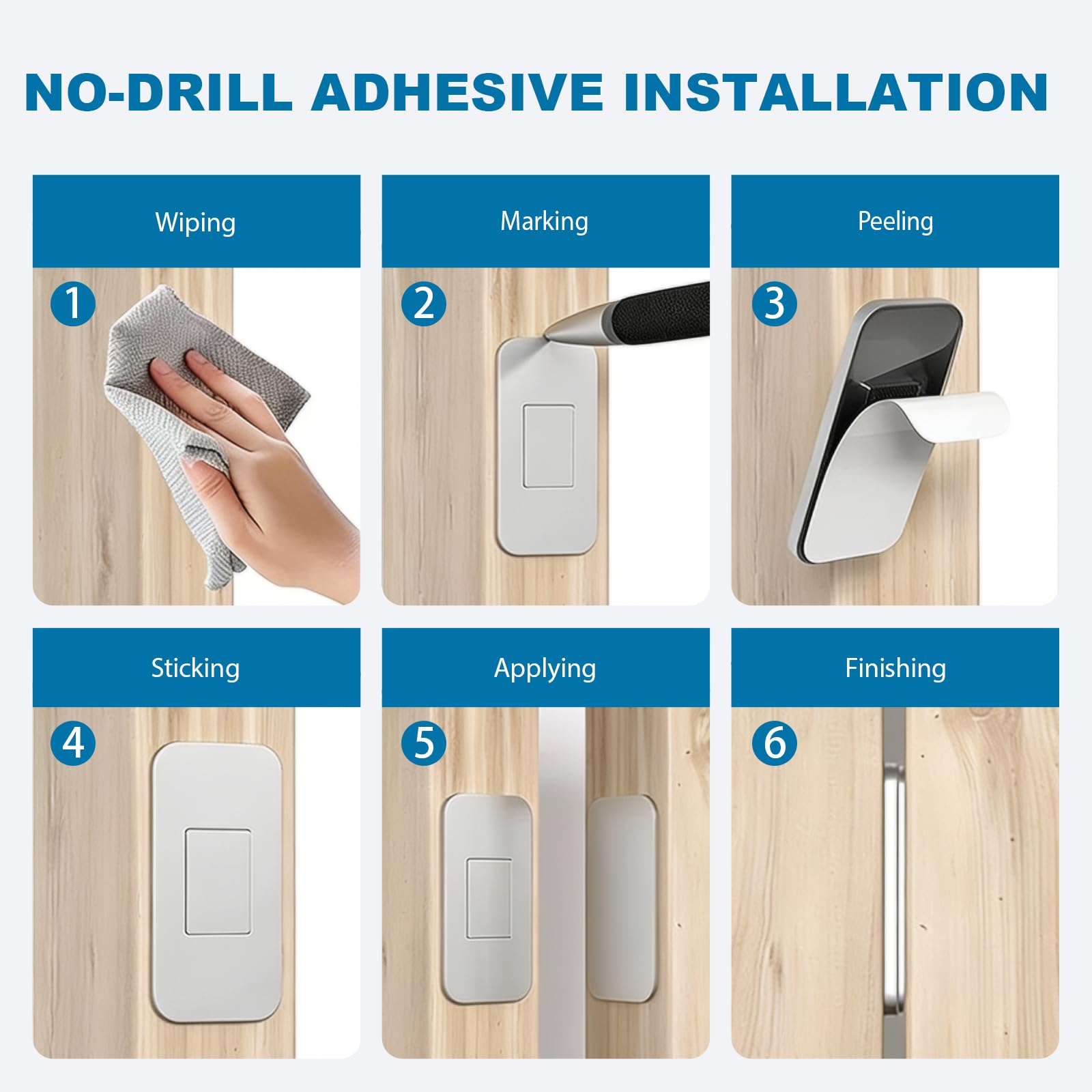 NO-DRILL ADHESIVE INSTALLATION

Wiping

1

Marking

2

Peeling

3

Sticking

4

Applying

5

Finishing

6