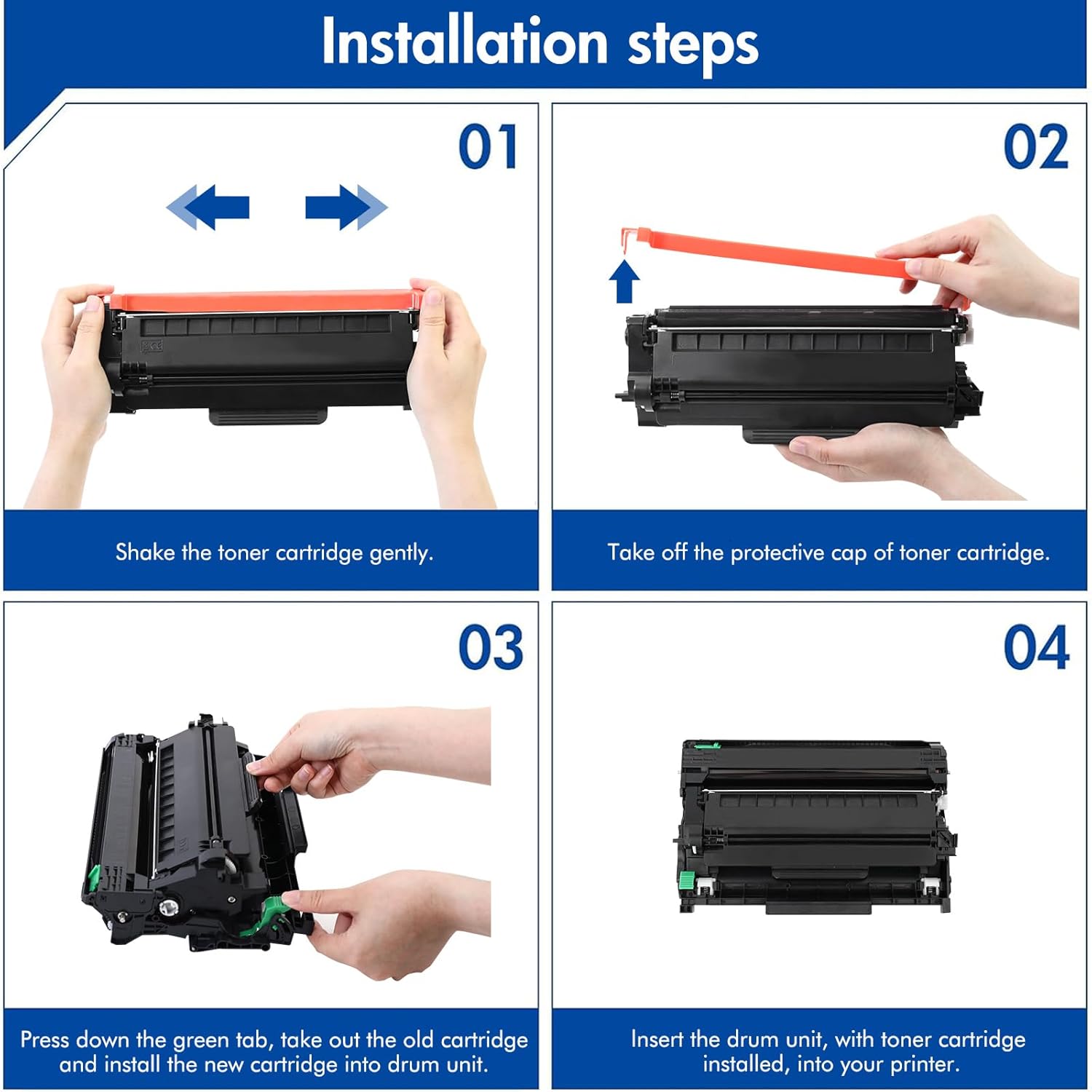 Installation steps

01

Shake the toner cartridge gently.

02

Take off the protective cap of toner cartridge.

03

Press down the green tab, take out the old cartridge and install the new cartridge into drum unit.

04

Insert the drum unit, with toner cartridge installed, into your printer.