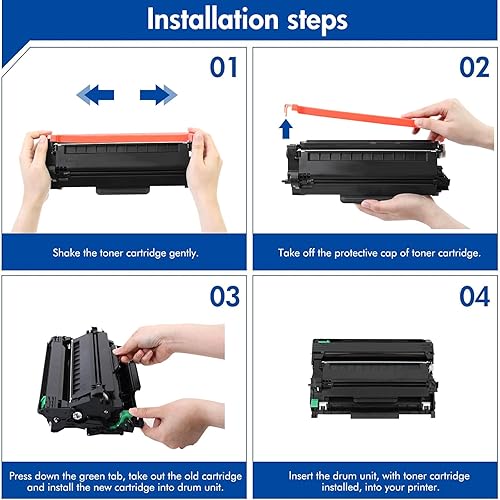 Installation steps

01

Shake the toner cartridge gently.

02

Take off the protective cap of toner cartridge.

03

Press down the green tab, take out the old cartridge and install the new cartridge into drum unit.

04

Insert the drum unit, with toner cartridge installed, into your printer.