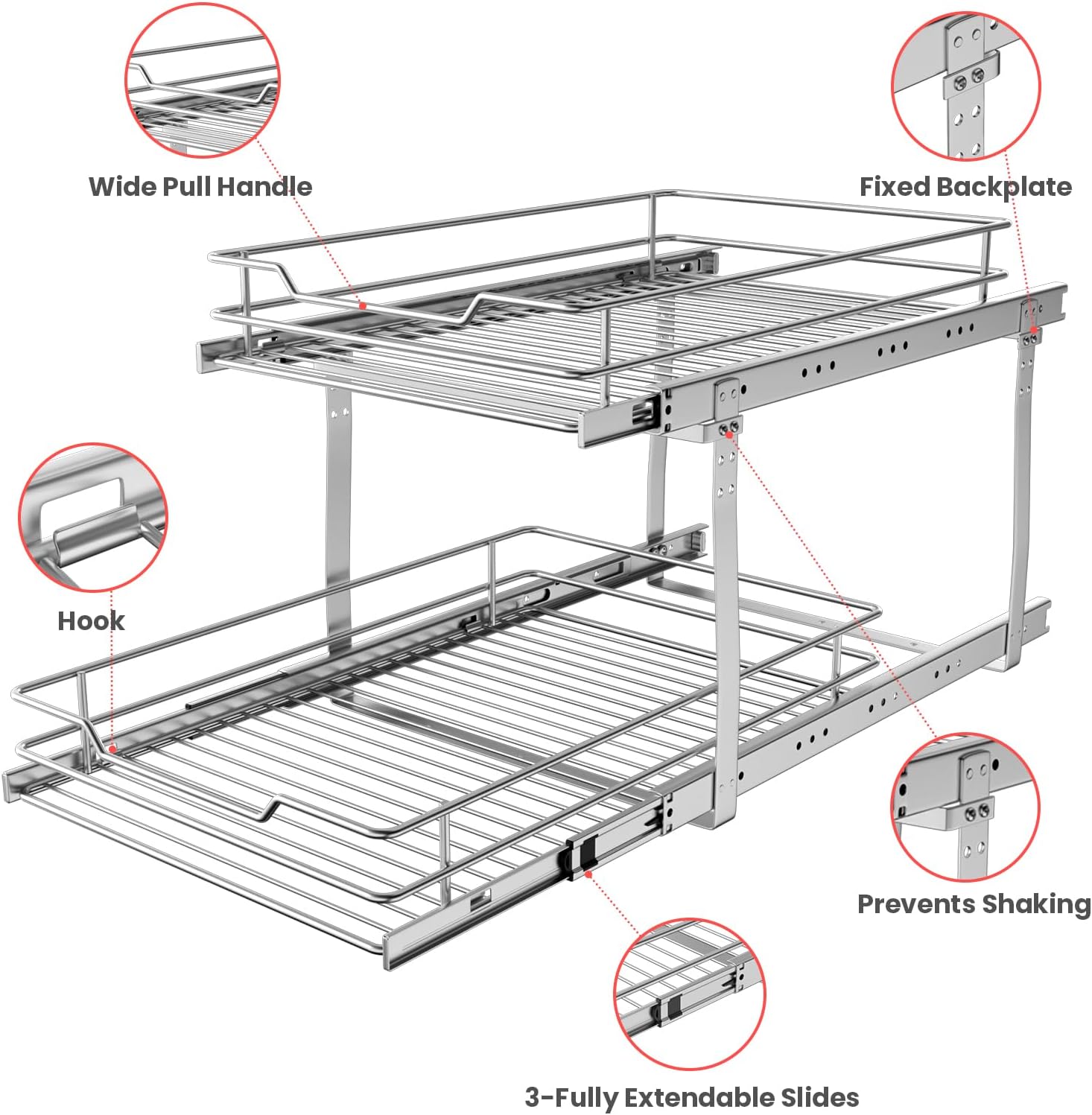 Wide Pull Handle

Fixed Backplate

Hook

Prevents Shaking

3-Fully Extendable Slides