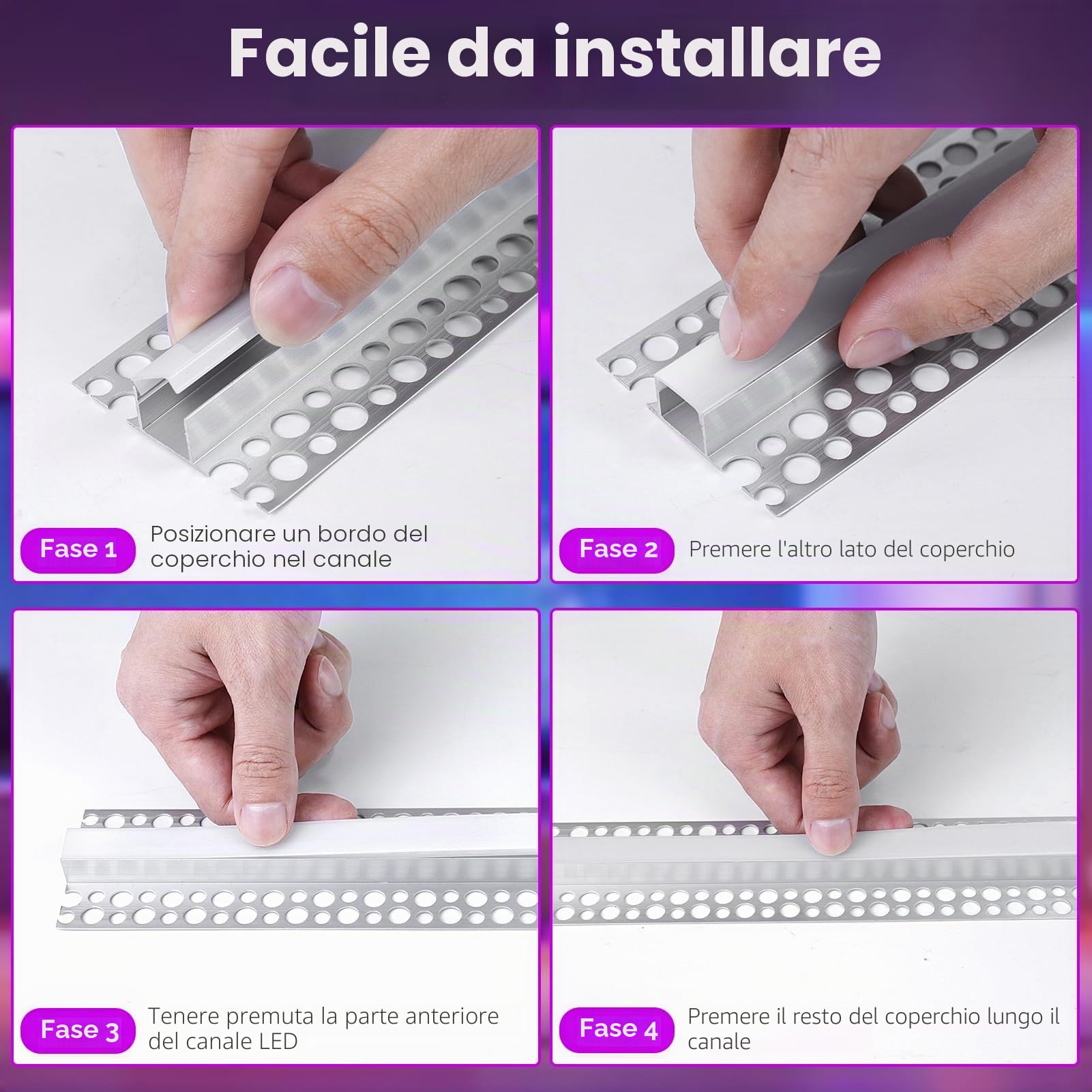 Facile da installare

Fase 1
Posizionare un bordo del coperchio nel canale

Fase 2
Premere l'altro lato del coperchio

Fase 3
Tenere premuta la parte anteriore del canale LED

Fase 4
Premere il resto del coperchio lungo il canale