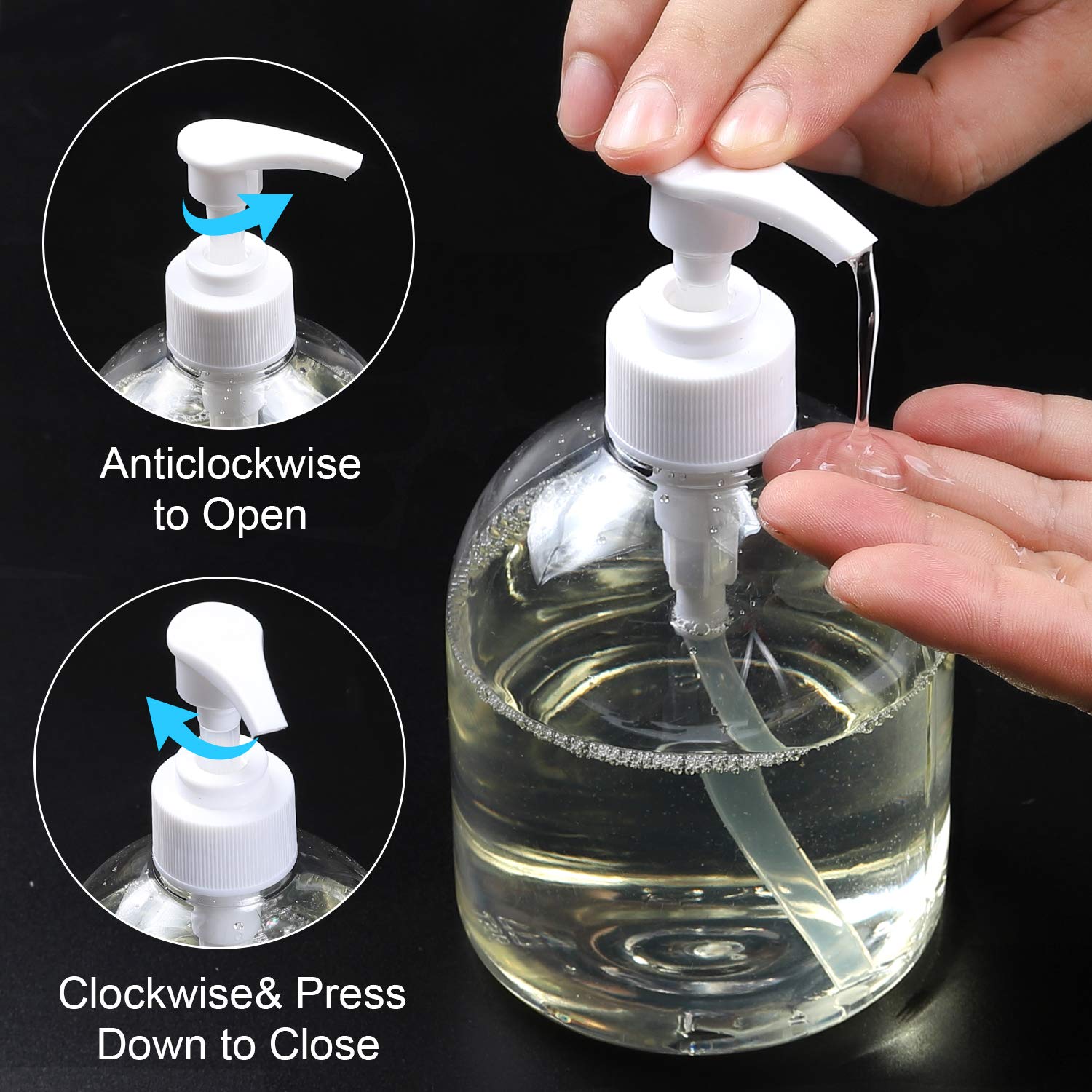 Anticlockwise to Open

Clockwise& Press Down to Close