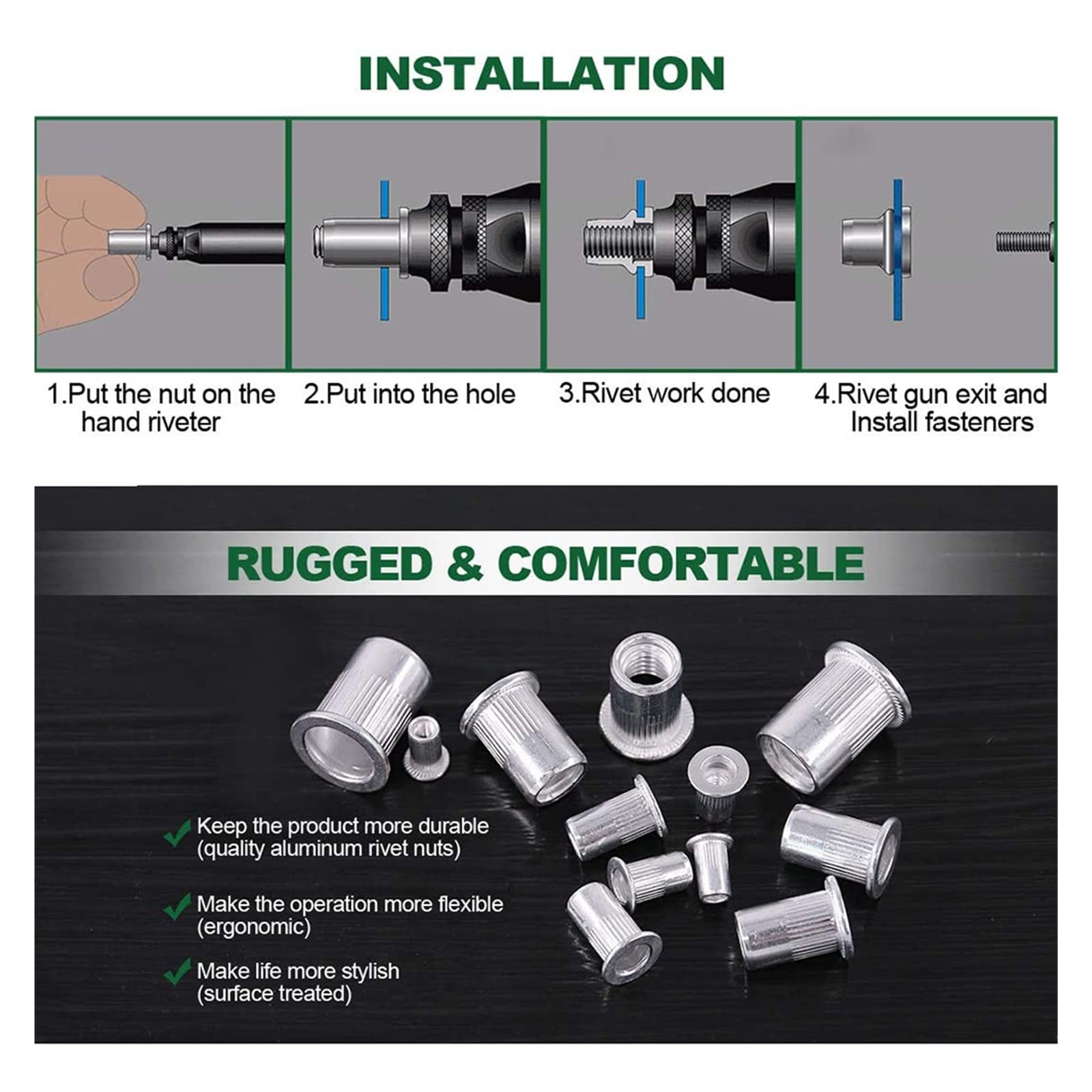 INSTALLATION

1.Put the nut on the hand riveter

2.Put into the hole

3.Rivet work done

4.Rivet gun exit and Install fasteners

RUGGED & COMFORTABLE

Keep the product more durable (quality aluminum rivet nuts)

Make the operation more flexible (ergonomic)

Make life more stylish (surface treated)