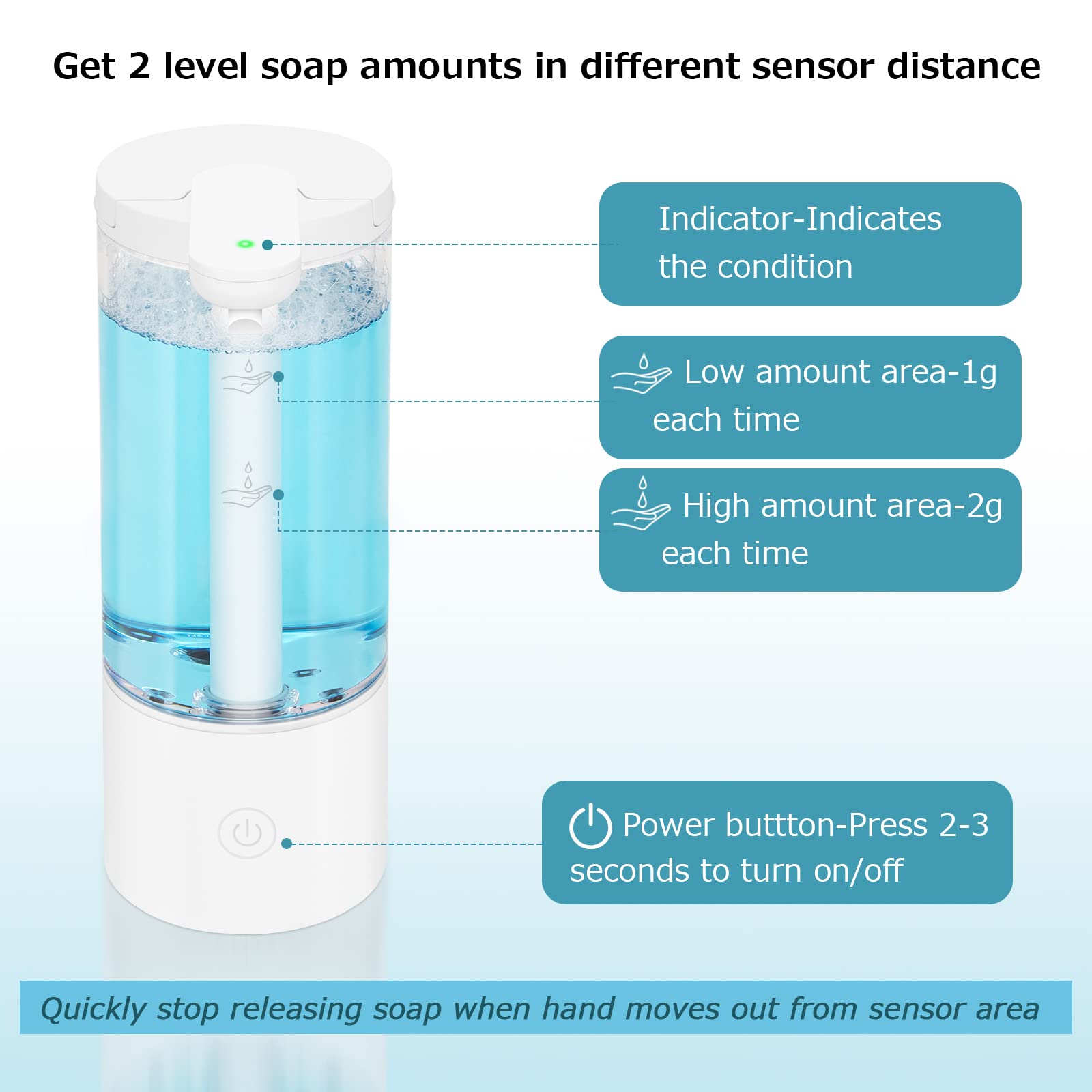 Get 2 level soap amounts in different sensor distance

Indicator-Indicates the condition

Low amount area-1g each time

High amount area-2g each time

Power buttton-Press 2-3 seconds to turn on/off

Quickly stop releasing soap when hand moves out from sensor area