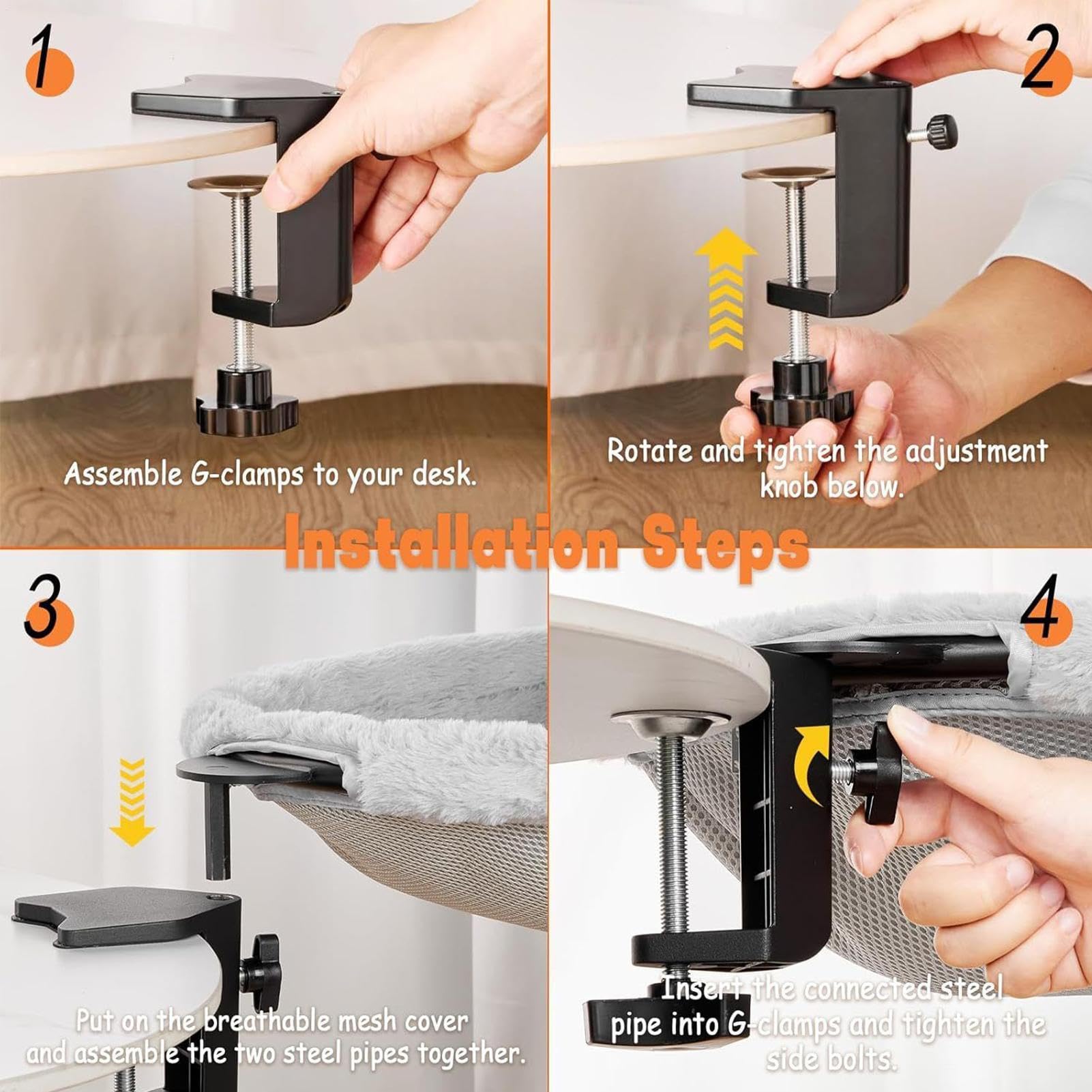 1

Assemble G-clamps to your desk.

2

Rotate and tighten the adjustment knob below.

Installation Steps

3

Put on the breathable mesh cover and assemble the two steel pipes together.

4

Insert the connected steel pipe into G-clamps and tighten the side bolts.