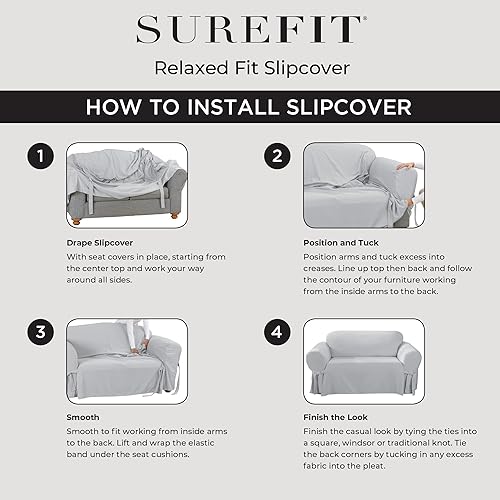 SUREFIT®

Relaxed Fit Slipcover

HOW TO INSTALL SLIPCOVER

1

Drape Slipcover

With seat covers in place, starting from the center top and work your way around all sides.

2

Position and Tuck

Position arms and tuck excess into creases. Line up top then back and follow the contour of your furniture working from the inside arms to the back.

3

Smooth

Smooth to fit working from inside arms to the back. Lift and wrap the elastic band under the seat cushions.

4

Finish the Look

Finish the casual look by tying the ties into a square, windsor or traditional knot. Tie the back corners by tucking in any excess fabric into the pleat.