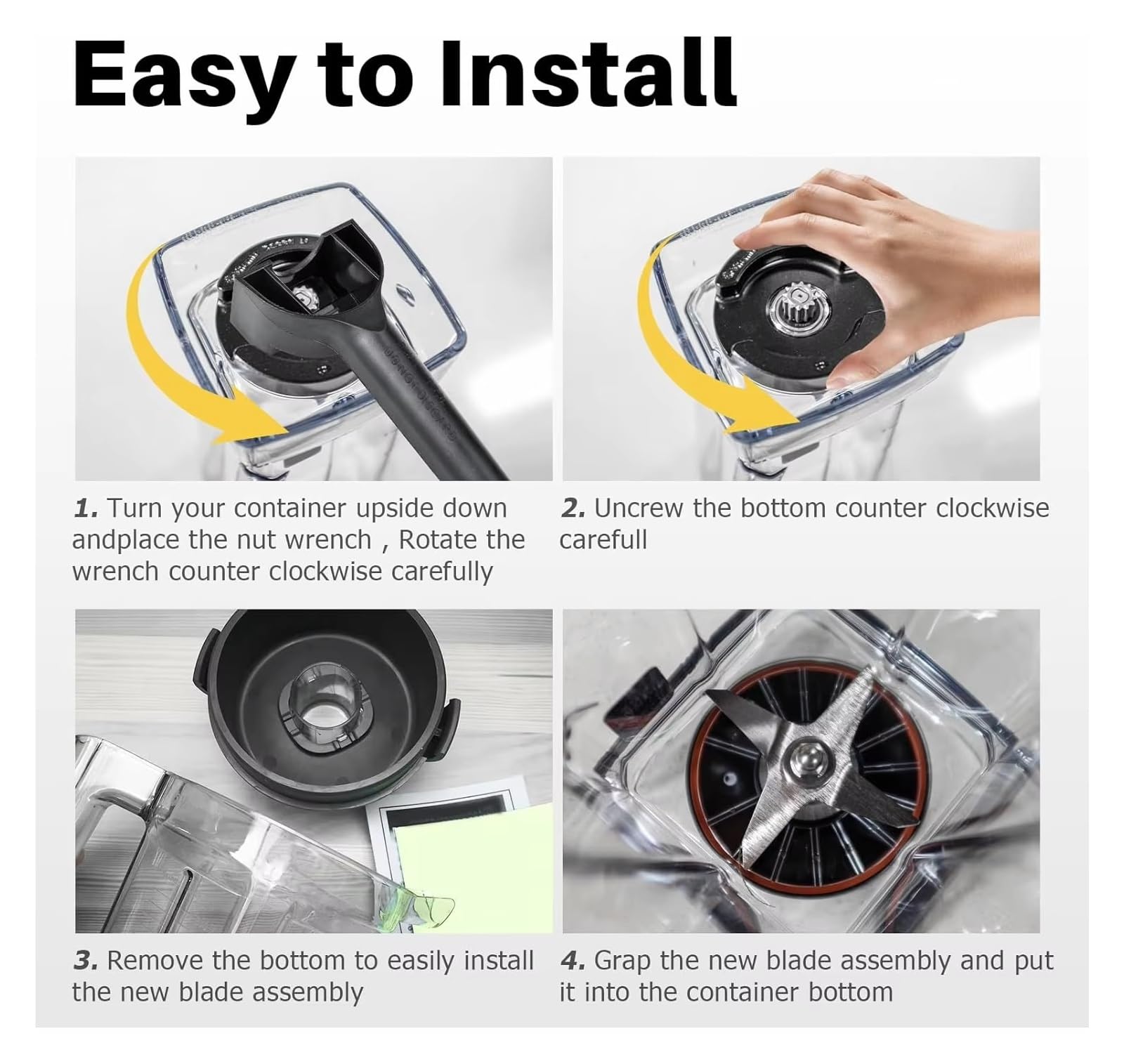 Easy to Install

1. Turn your container upside down andplace the nut wrench , Rotate the wrench counter clockwise carefully

2. Uncrew the bottom counter clockwise carefull

3. Remove the bottom to easily install the new blade assembly

4. Grap the new blade assembly and put it into the container bottom