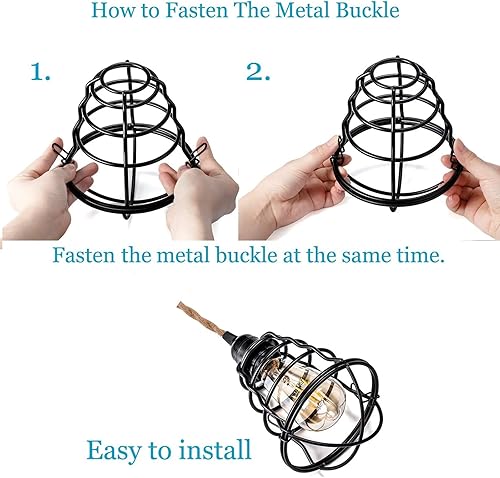 How to Fasten The Metal Buckle

1.

2.

Fasten the metal buckle at the same time.

Easy to install