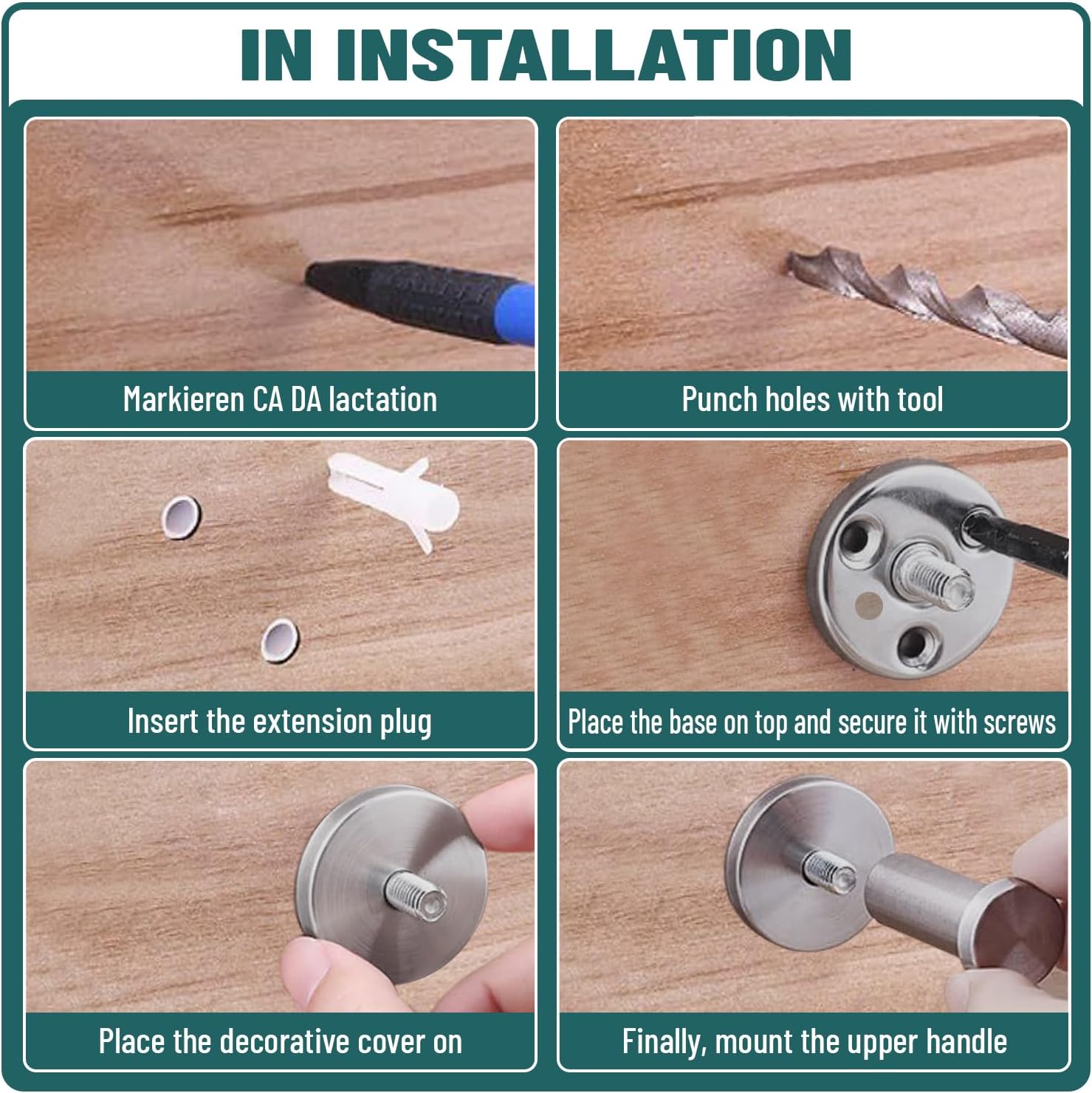 IN INSTALLATION

Markieren CA DA lactation

Punch holes with tool

Insert the extension plug

Place the base on top and secure it with screws

Place the decorative cover on

Finally, mount the upper handle