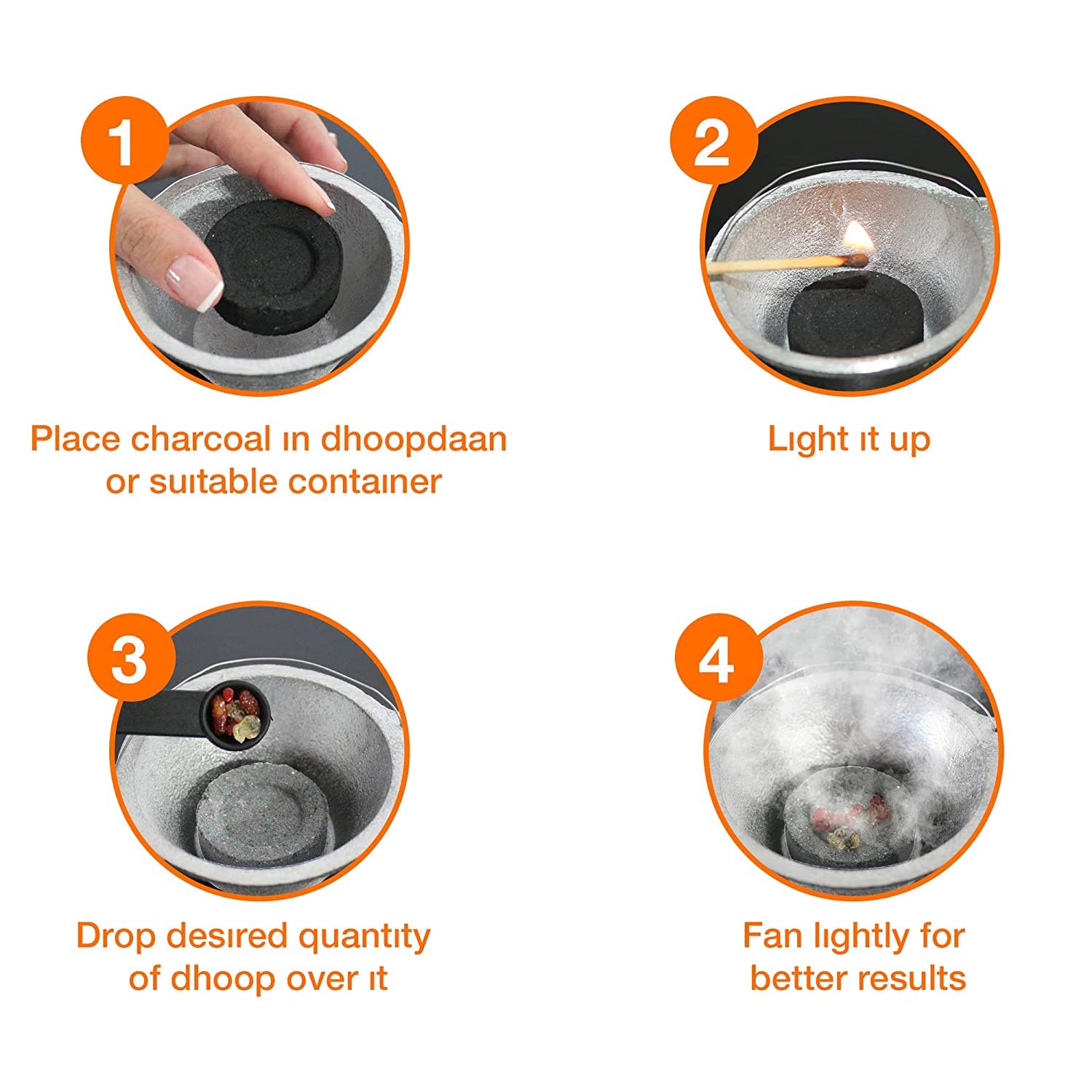 1

Place charcoal ın dhoopdaan or suıtable contaıner

2

Lıght ıt up

3

Drop desıred quantıty of dhoop over ıt

4

Fan lıghtly for better results