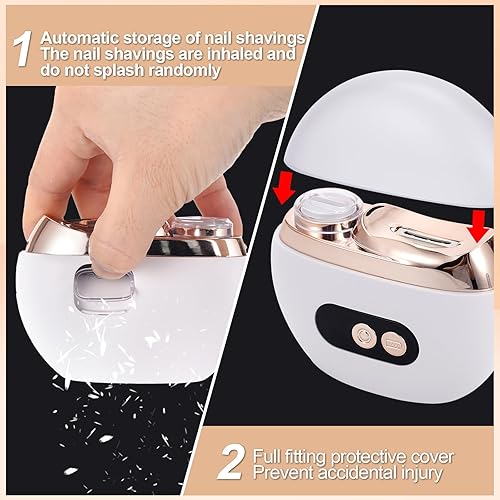 1 Automatic storage of nail shavings
The nail shavings are inhaled and do not splash randomly

2 Full fitting protective cover
Prevent accidental injury