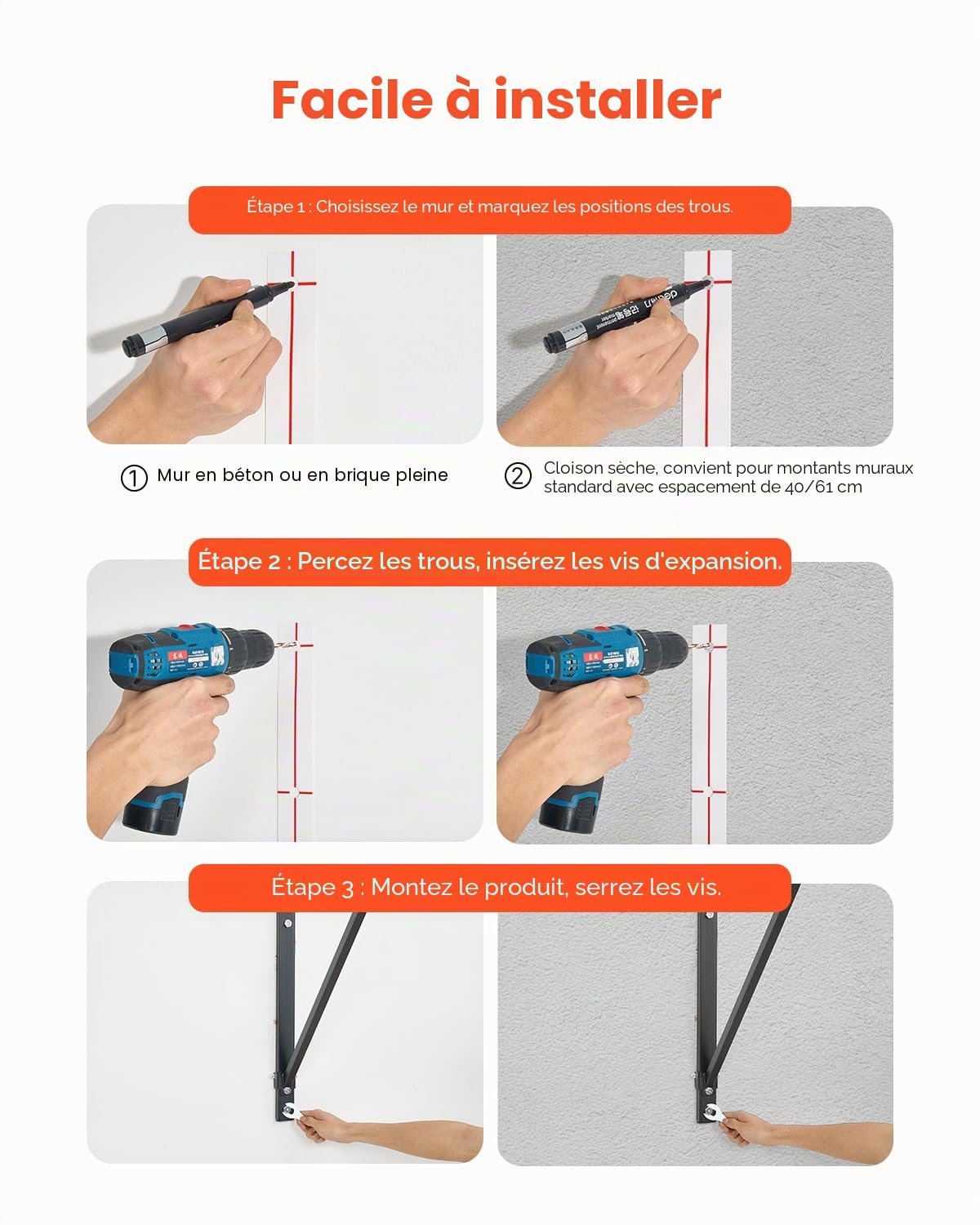 Facile à installer

Étape 1 : Choisissez le mur et marquez les positions des trous.

① Mur en béton ou en brique pleine

② Cloison sèche, convient pour montants muraux standard avec espacement de 40/61 cm

Étape 2 : Percez les trous, insérez les vis d'expansion.

Étape 3 : Montez le produit, serrez les vis.