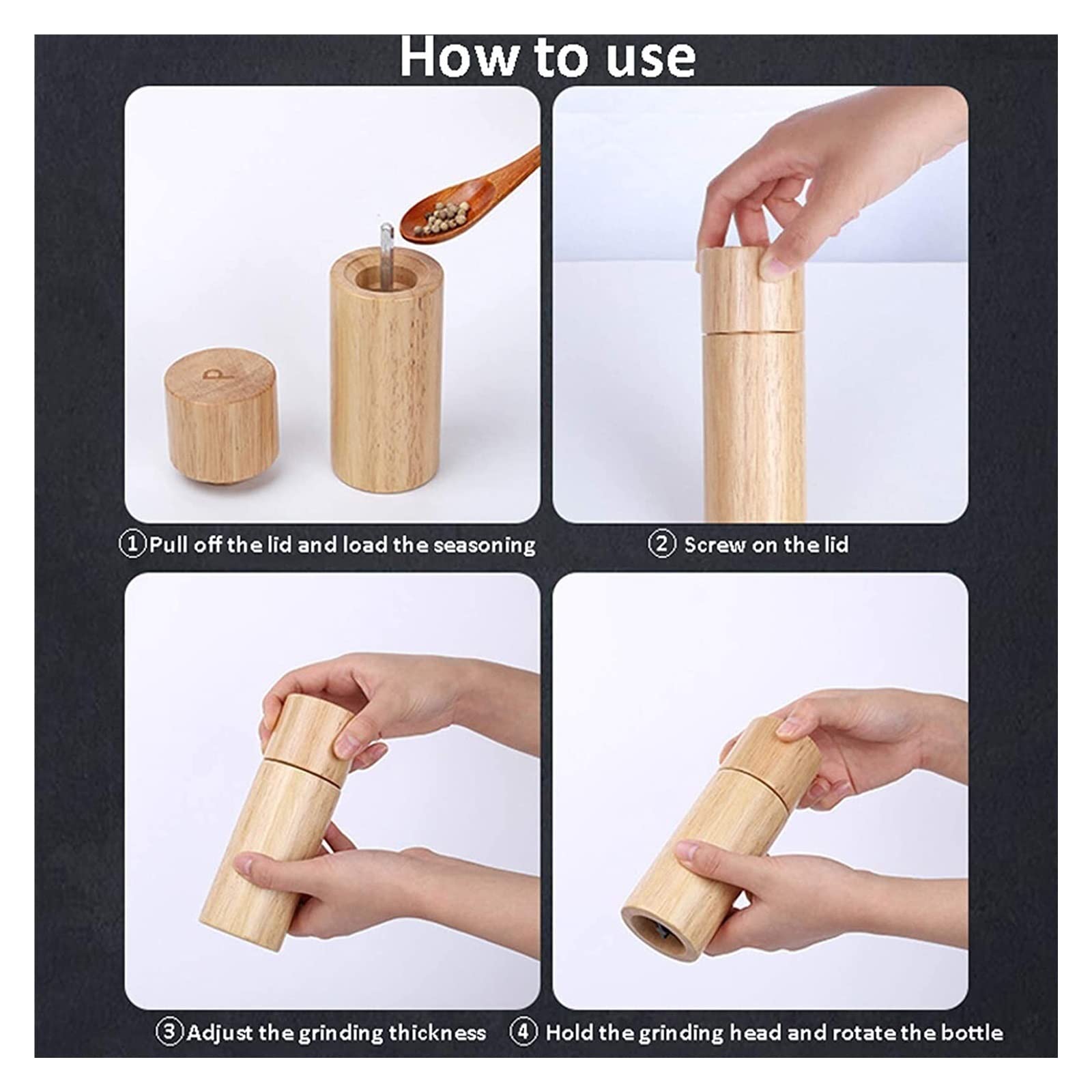 How to use

P

①Pull off the lid and load the seasoning

② Screw on the lid

③Adjust the grinding thickness

④ Hold the grinding head and rotate the bottle