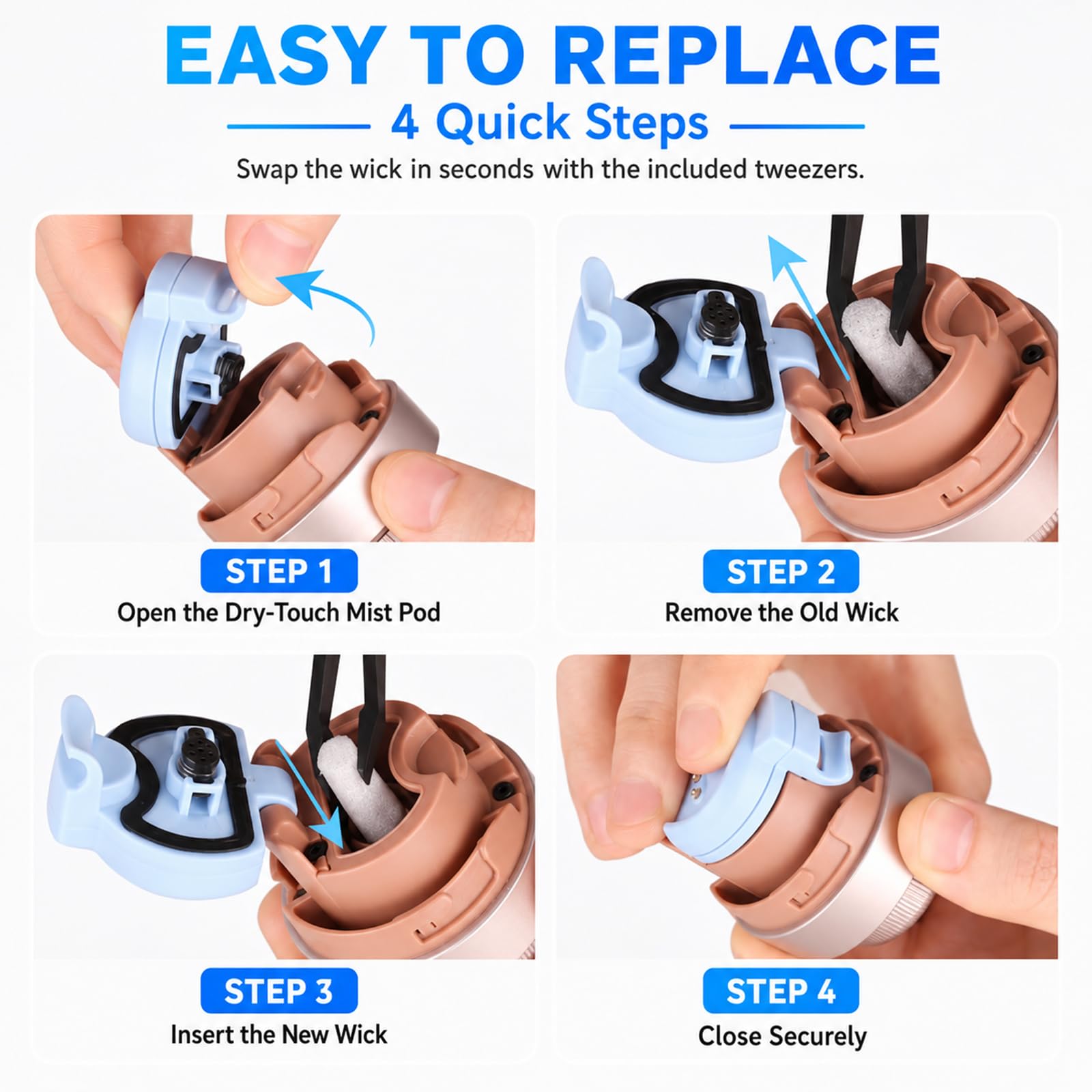 EASY TO REPLACE

4 Quick Steps

Swap the wick in seconds with the included tweezers.

STEP 1
Open the Dry-Touch Mist Pod

STEP 2
Remove the Old Wick

STEP 3
Insert the New Wick

STEP 4
Close Securely