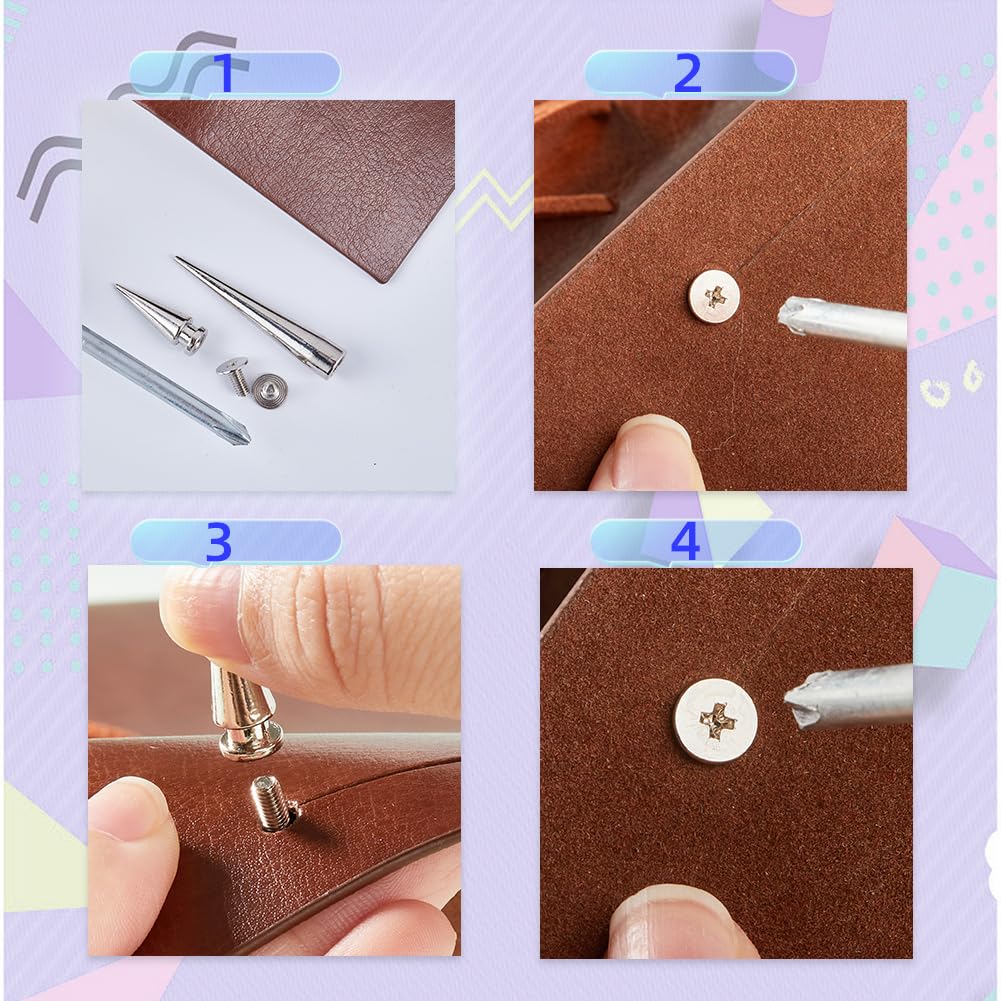 1

2

3

4