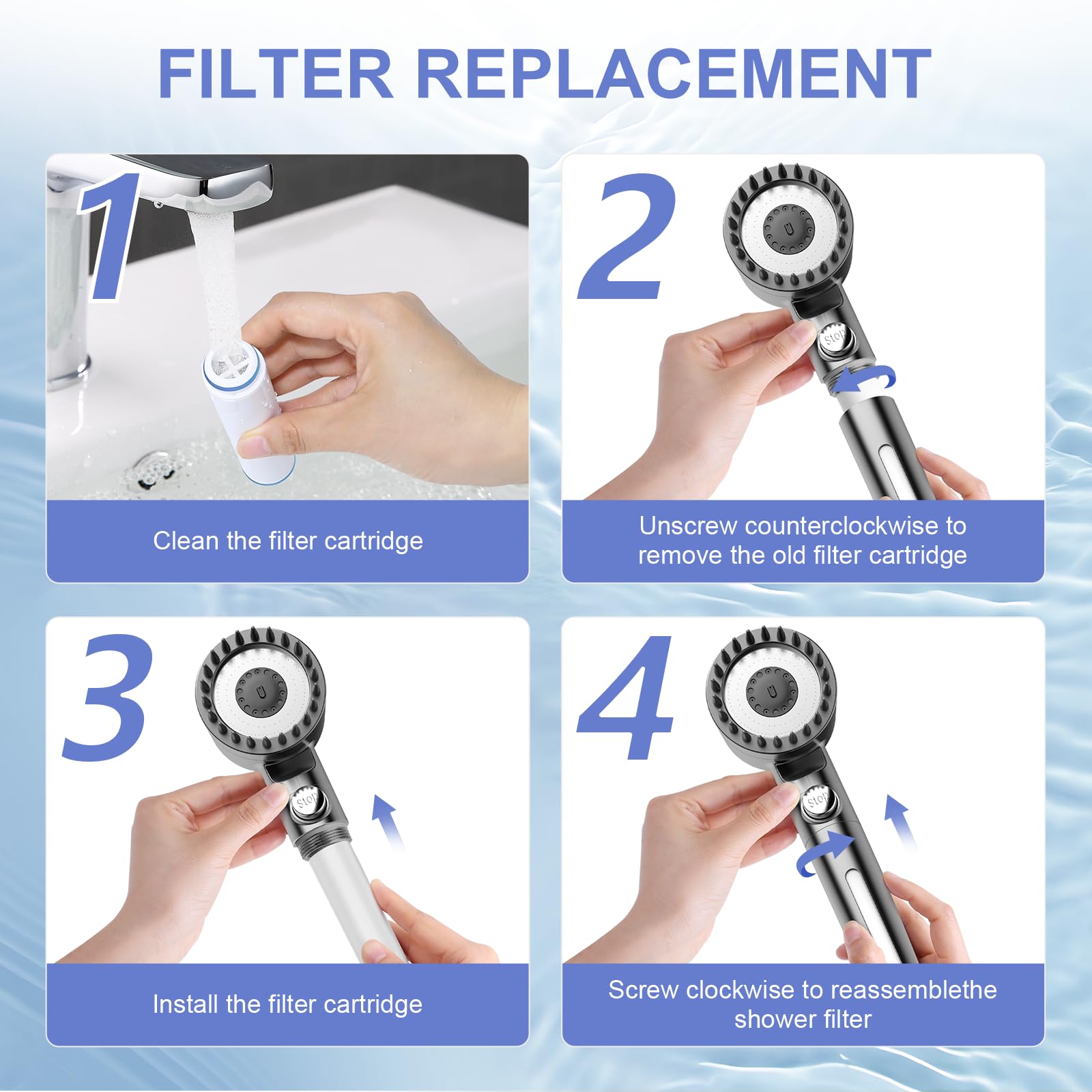 FILTER REPLACEMENT

1

Clean the filter cartridge

2

Stop

Unscrew counterclockwise to remove the old filter cartridge

3

Stop

Install the filter cartridge

4

Stop

Screw clockwise to reassemblethe shower filter