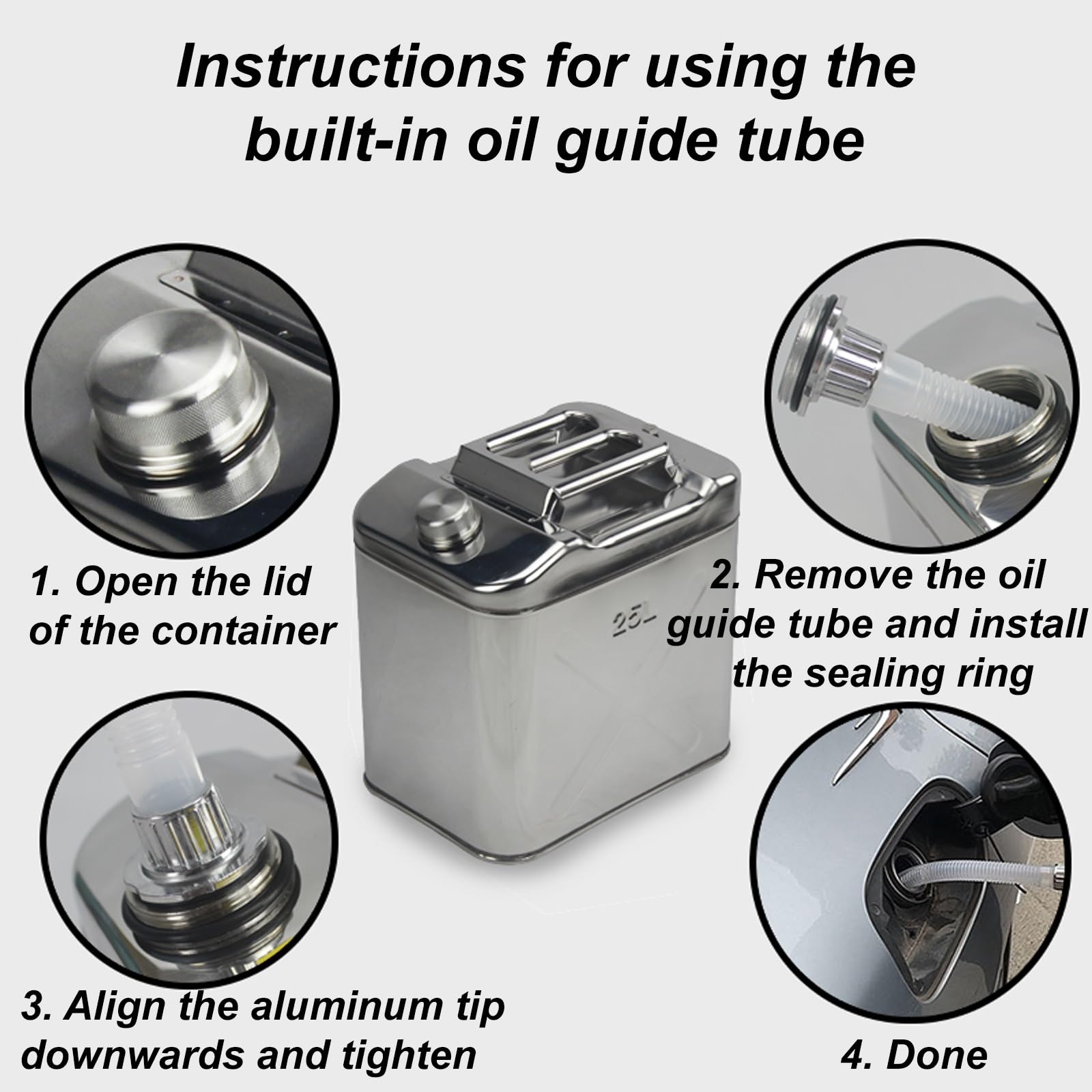 Instructions for using the built-in oil guide tube

1. Open the lid of the container

25L

2. Remove the oil guide tube and install the sealing ring

3. Align the aluminum tip downwards and tighten

4. Done