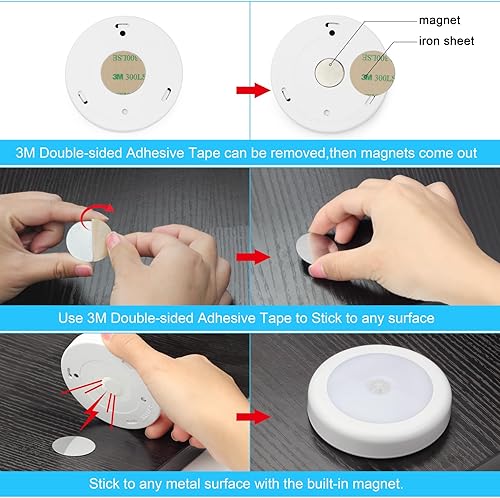 3M 300LS

magnet

iron sheet

3M 300LS

3M Double-sided Adhesive Tape can be removed,then magnets come out

Use 3M Double-sided Adhesive Tape to Stick to any surface

Stick to any metal surface with the built-in magnet.