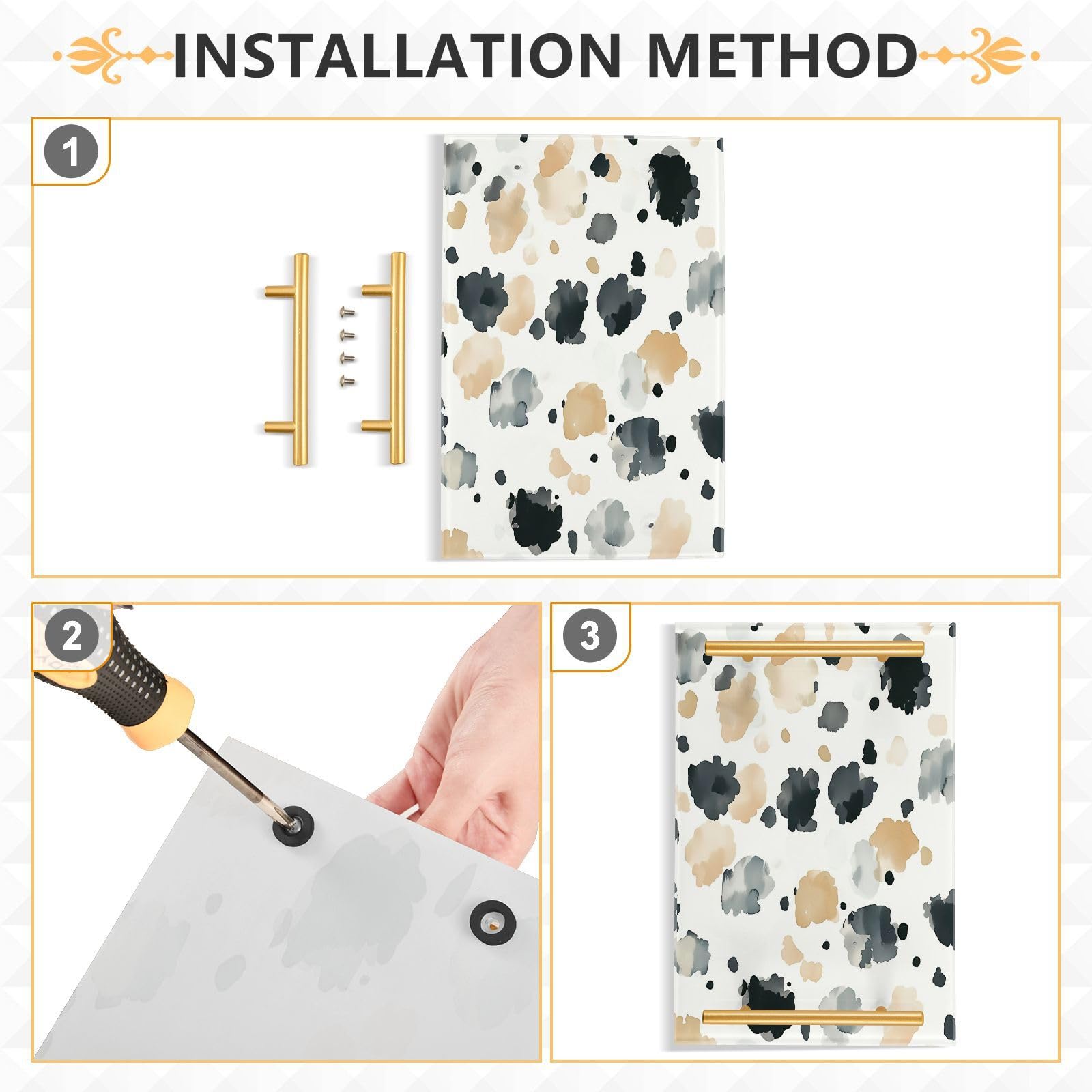 INSTALLATION METHOD

1

2

3