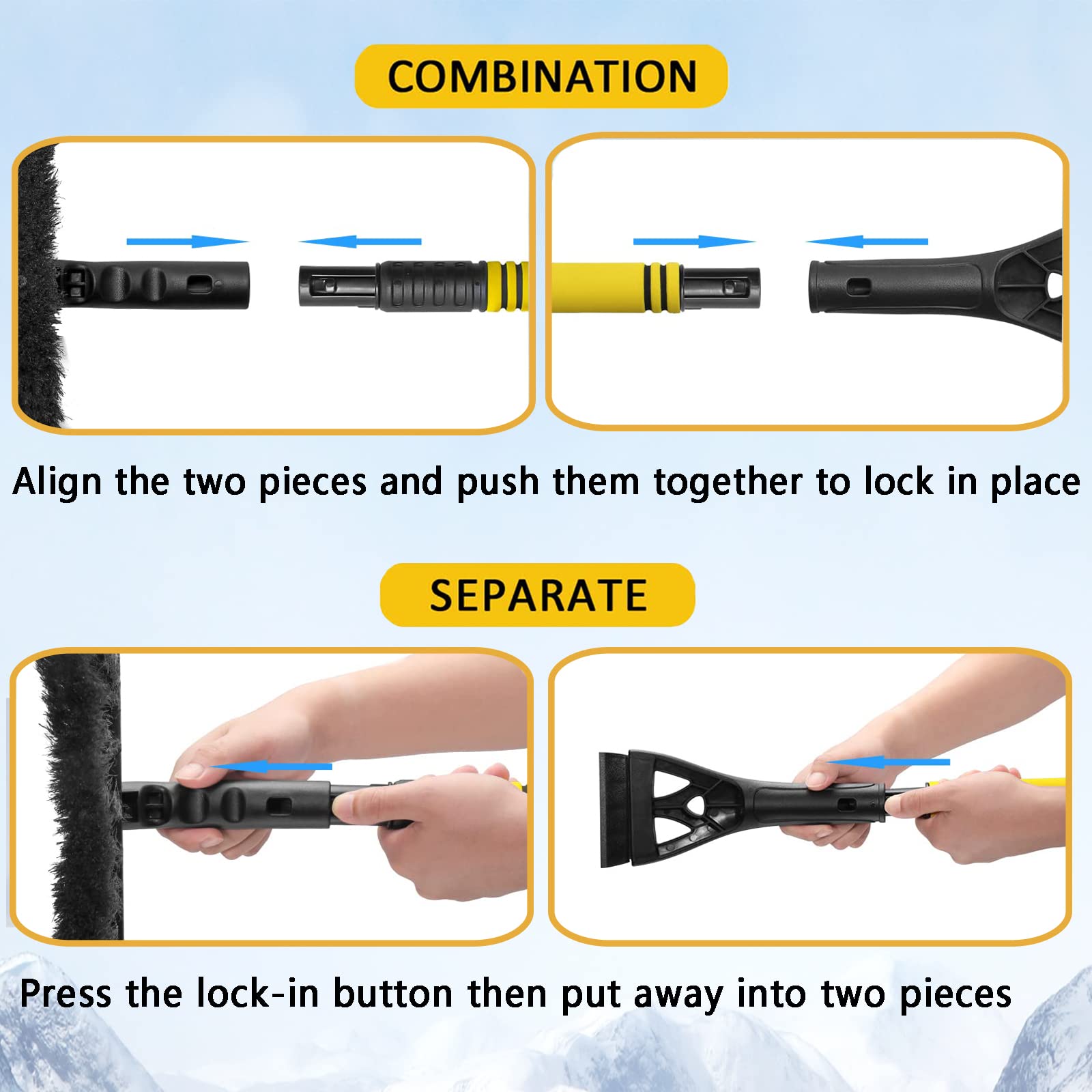 COMBINATION

Align the two pieces and push them together to lock in place

SEPARATE

Press the lock-in button then put away into two pieces