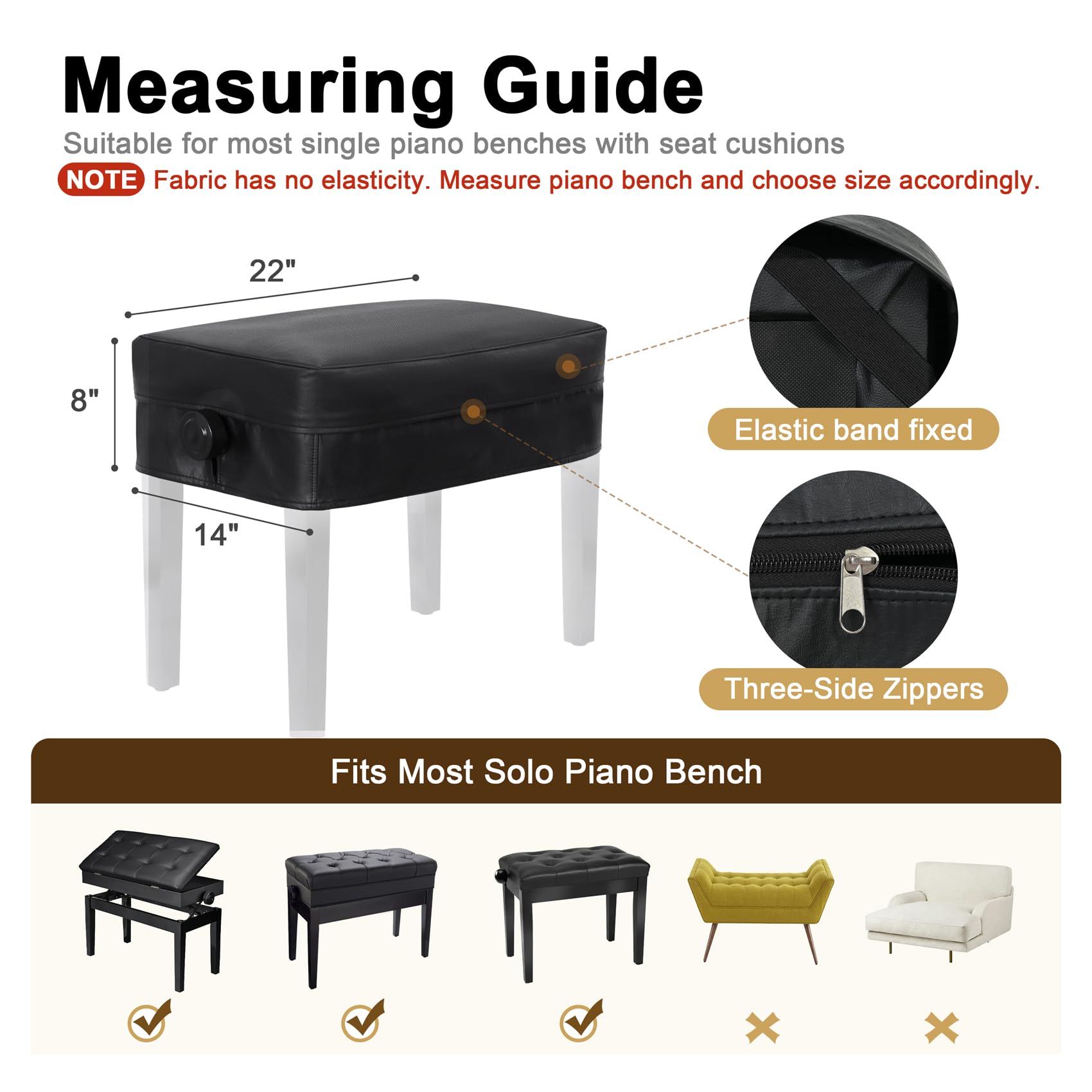 Measuring Guide

Suitable for most single piano benches with seat cushions

NOTE Fabric has no elasticity. Measure piano bench and choose size accordingly.

22"

8"

14"

Elastic band fixed

Three-Side Zippers

Fits Most Solo Piano Bench