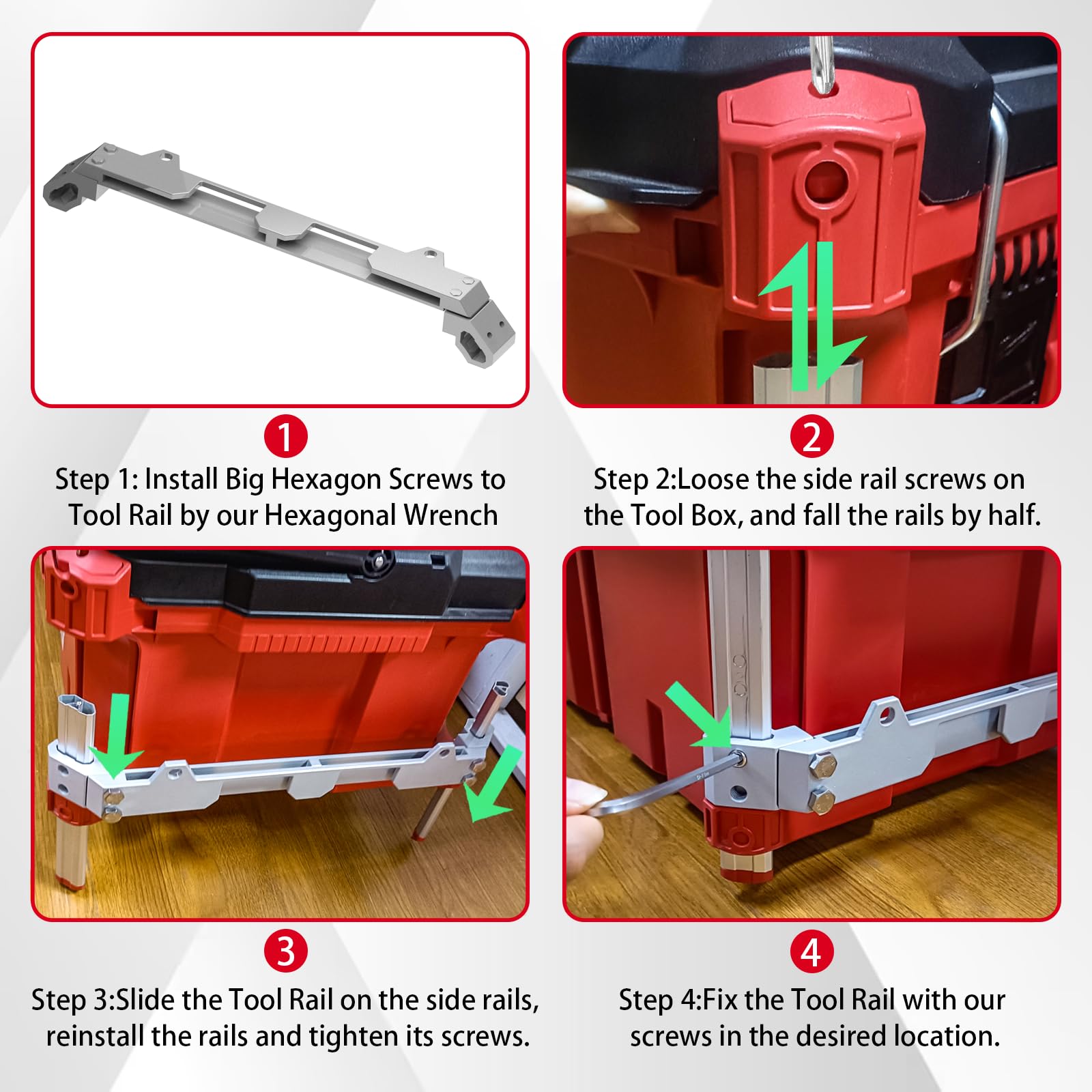 1

Step 1: Install Big Hexagon Screws to Tool Rail by our Hexagonal Wrench

2

Step 2:Loose the side rail screws on the Tool Box, and fall the rails by half.

3

Step 3:Slide the Tool Rail on the side rails, reinstall the rails and tighten its screws.

4

Step 4:Fix the Tool Rail with our screws in the desired location.