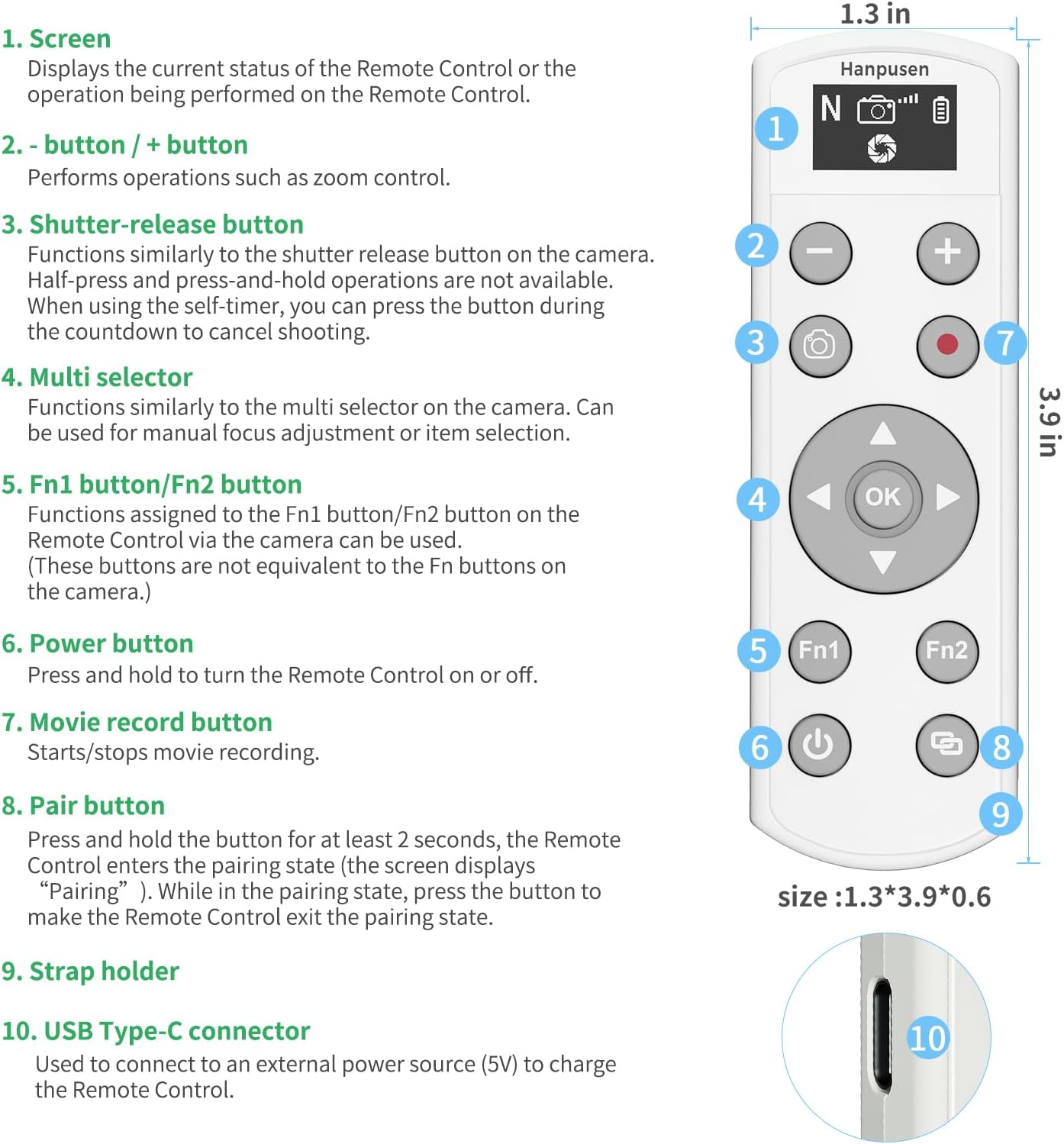 1. Screen
Displays the current status of the Remote Control or the operation being performed on the Remote Control.

2. - button / + button
Performs operations such as zoom control.

3. Shutter-release button
Functions similarly to the shutter release button on the camera. Half-press and press-and-hold operations are not available. When using the self-timer, you can press the button during the countdown to cancel shooting.

4. Multi selector
Functions similarly to the multi selector on the camera. Can be used for manual focus adjustment or item selection.

5. Fn1 button/Fn2 button
Functions assigned to the Fn1 button/Fn2 button on the Remote Control via the camera can be used. (These buttons are not equivalent to the Fn buttons on the camera.)

6. Power button
Press and hold to turn the Remote Control on or off.

7. Movie record button
Starts/stops movie recording.

8. Pair button
Press and hold the button for at least 2 seconds, the Remote Control enters the pairing state (the screen displays “Pairing” ). While in the pairing state, press the button to make the Remote Control exit the pairing state.

9. Strap holder

10. USB Type-C connector
Used to connect to an external power source (5V) to charge the Remote Control.

1.3 in
Hanpusen
N
1
2
3
7
4
OK
5
Fn1
Fn2
6
8
9
3.9 in
size :1.3*3.9*0.6
10