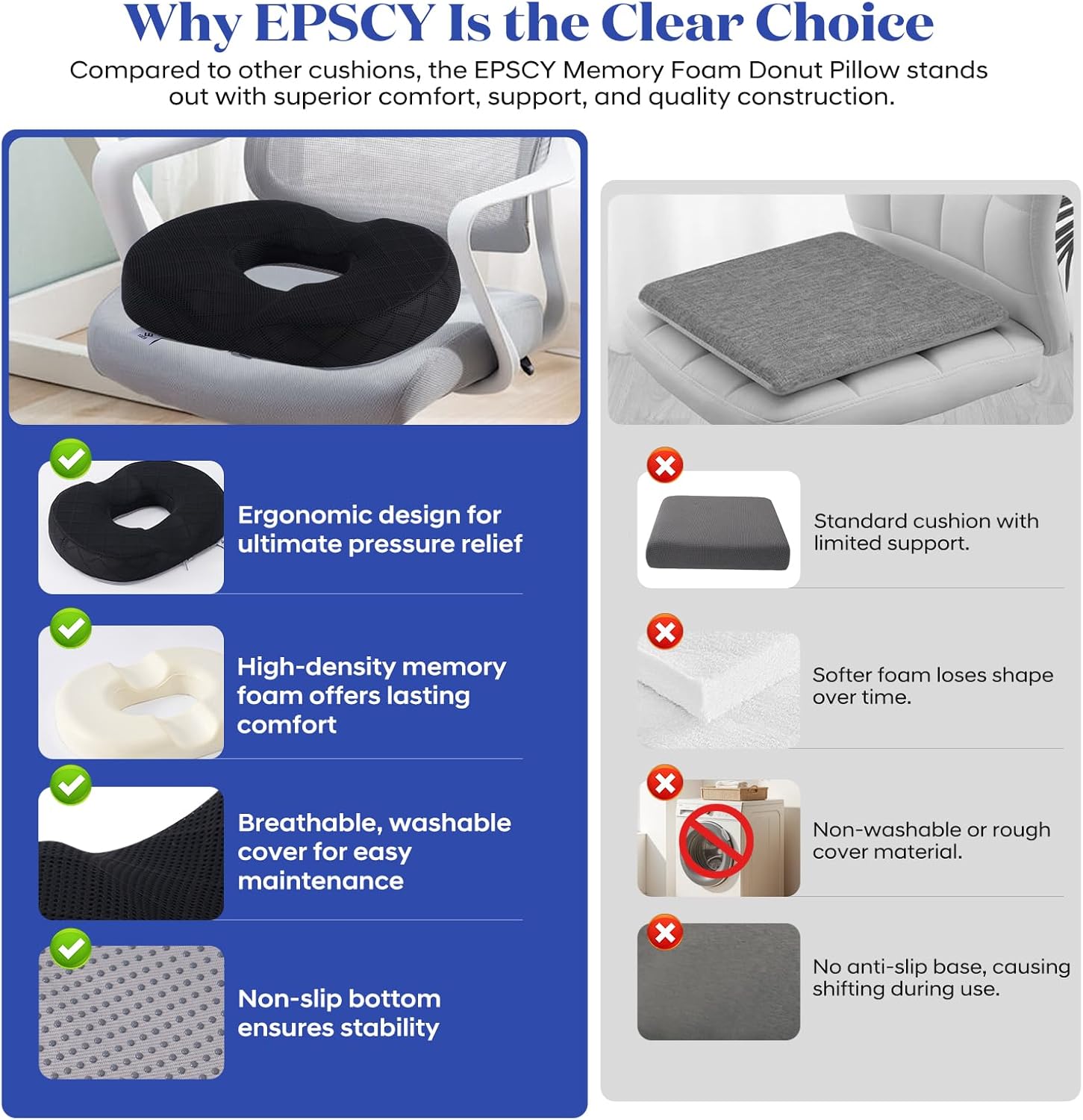 Why EPSCY Is the Clear Choice

Compared to other cushions, the EPSCY Memory Foam Donut Pillow stands out with superior comfort, support, and quality construction.

Ergonomic design for ultimate pressure relief

High-density memory foam offers lasting comfort

Breathable, washable cover for easy maintenance

Non-slip bottom ensures stability

Standard cushion with limited support.

Softer foam loses shape over time.

Non-washable or rough cover material.

No anti-slip base, causing shifting during use.