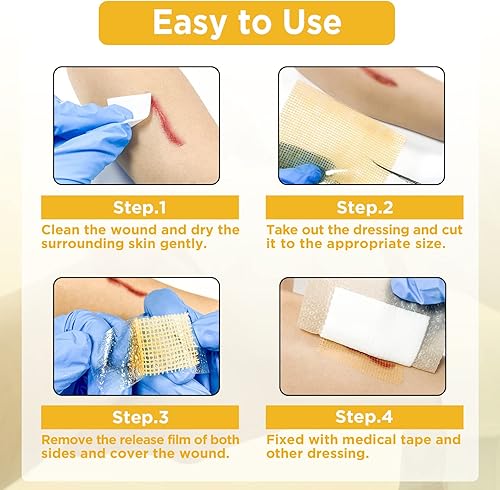 Easy to Use

Step.1
Clean the wound and dry the surrounding skin gently.

Step.2
Take out the dressing and cut it to the appropriate size.

Step.3
Remove the release film of both sides and cover the wound.

Step.4
Fixed with medical tape and other dressing.