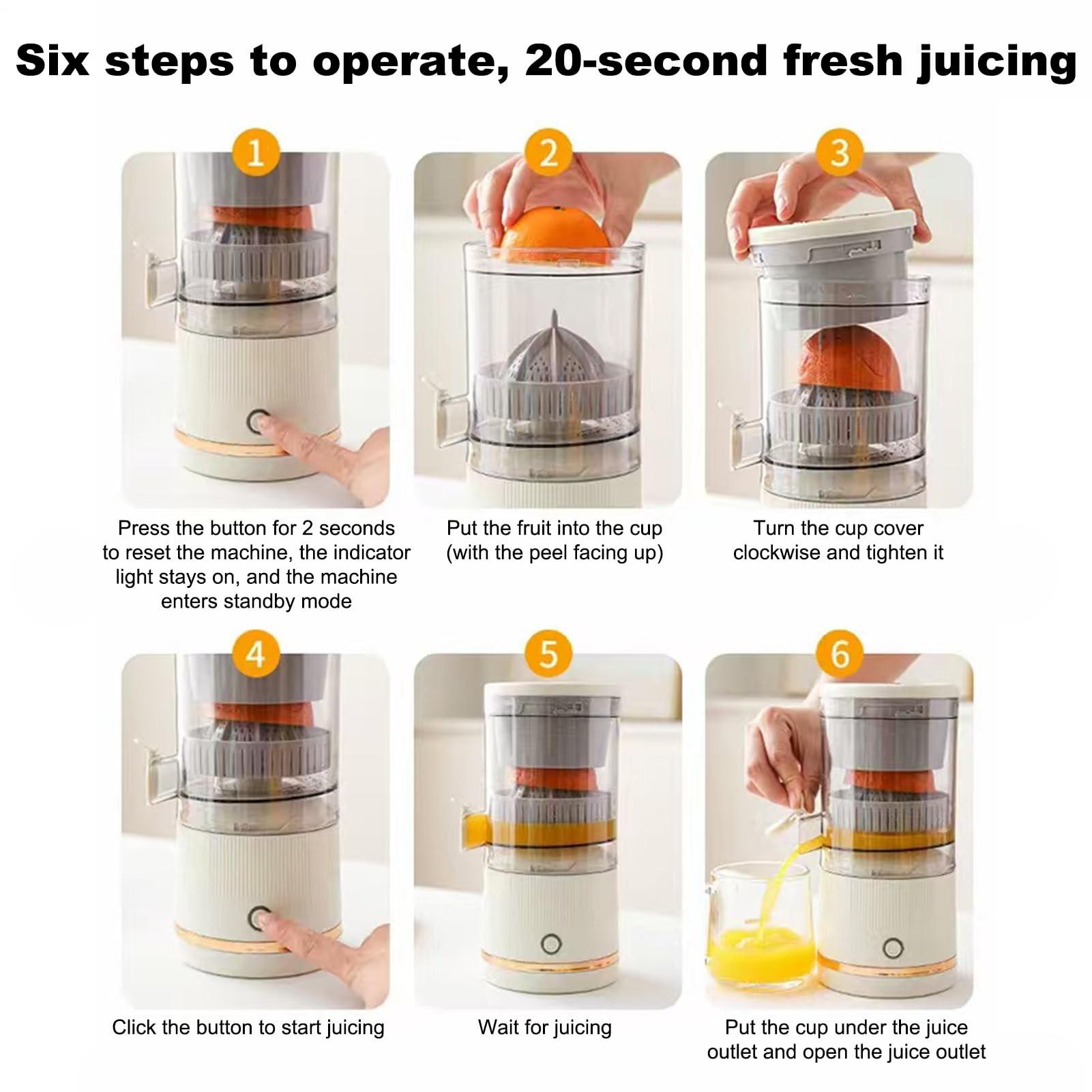 Six steps to operate, 20-second fresh juicing

1

Press the button for 2 seconds to reset the machine, the indicator light stays on, and the machine enters standby mode

2

Put the fruit into the cup (with the peel facing up)

3

Turn the cup cover clockwise and tighten it

4

Click the button to start juicing

5

Wait for juicing

6

Put the cup under the juice outlet and open the juice outlet