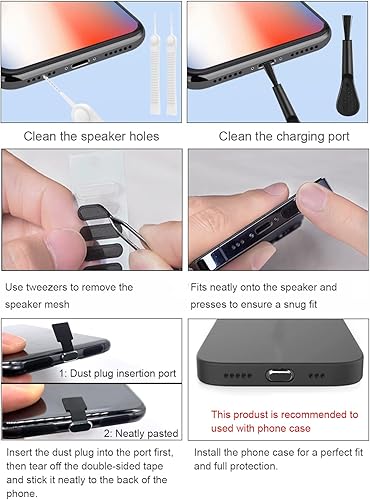 Clean the speaker holes

Clean the charging port

Use tweezers to remove the speaker mesh

Fits neatly onto the speaker and presses to ensure a snug fit

1: Dust plug insertion port

2: Neatly pasted

This produst is recommended to used with phone case

Insert the dust plug into the port first, then tear off the double-sided tape and stick it neatly to the back of the phone.

Install the phone case for a perfect fit and full protection.