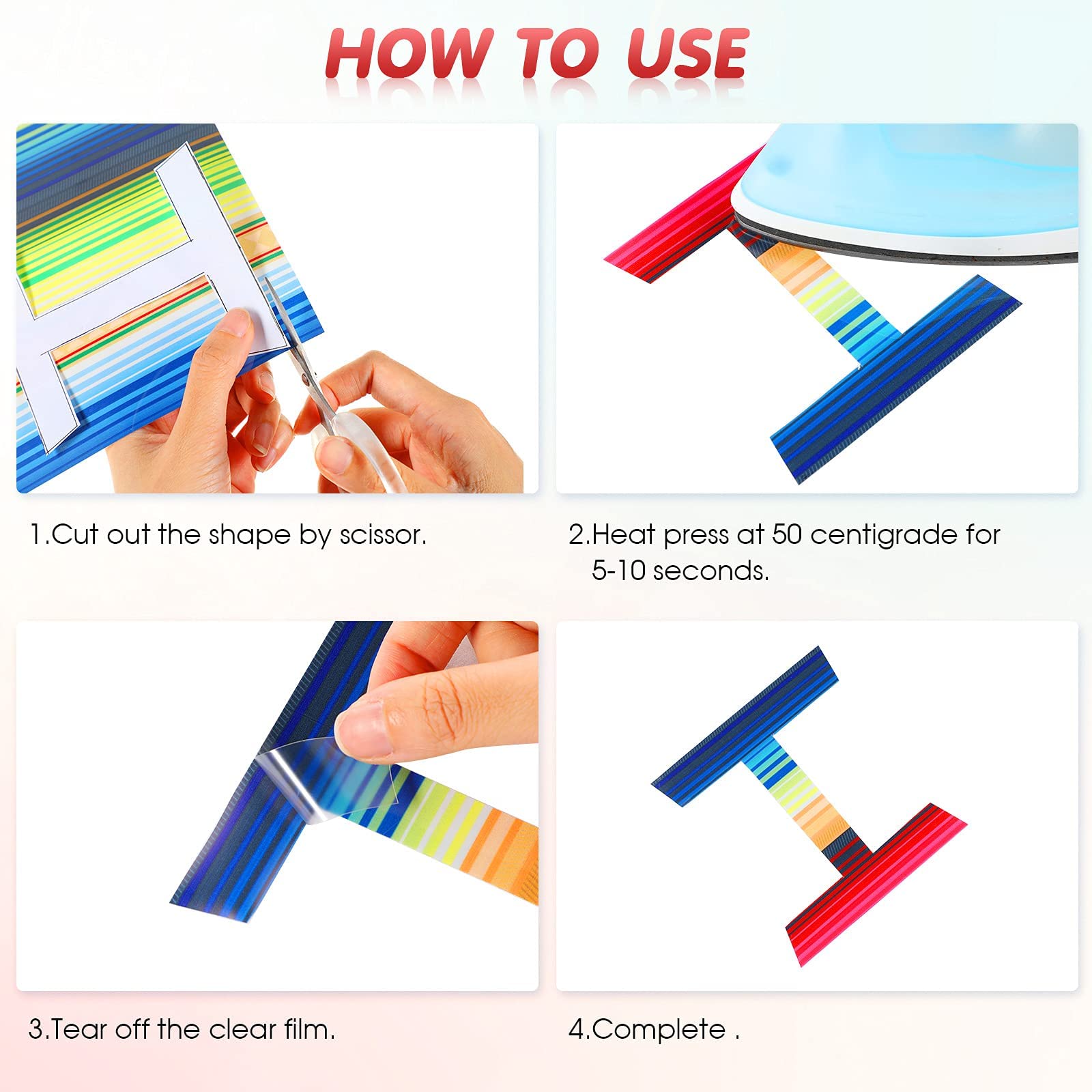 HOW TO USE

1.Cut out the shape by scissor.

2.Heat press at 50 centigrade for 5-10 seconds.

3.Tear off the clear film.

4.Complete .