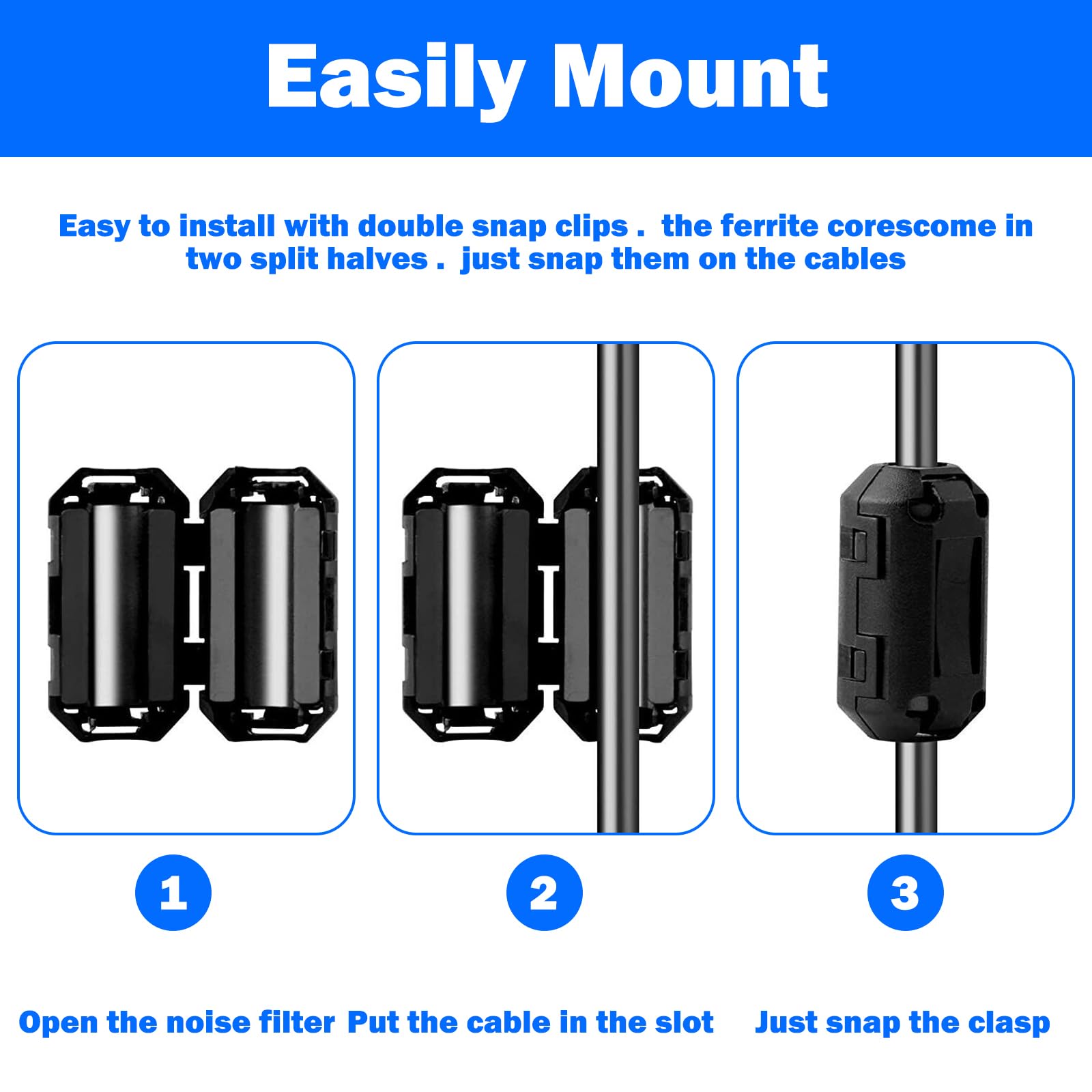 Easily Mount

Easy to install with double snap clips . the ferrite corescome in two split halves . just snap them on the cables

1

2

3

Open the noise filter

Put the cable in the slot

Just snap the clasp