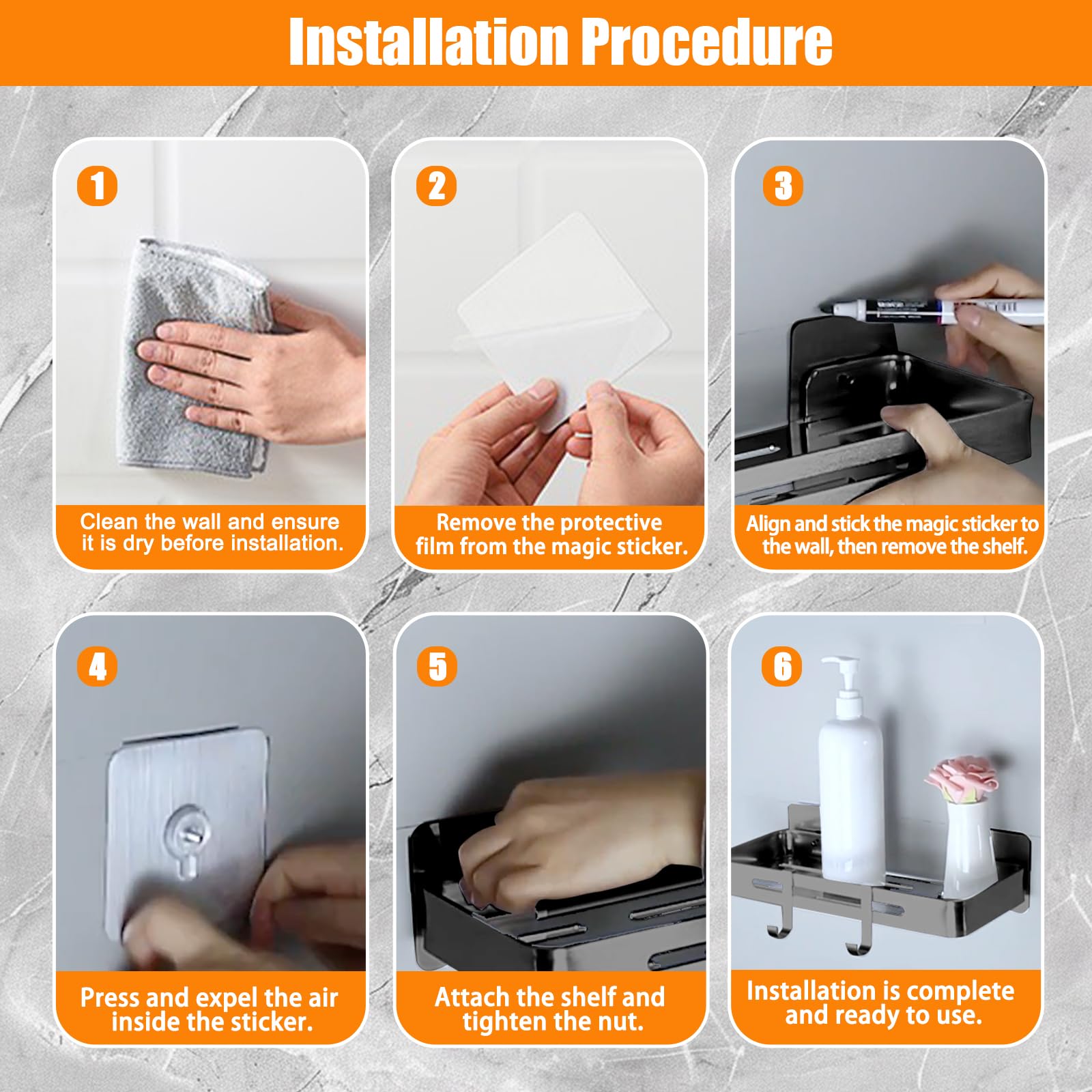 Installation Procedure

1

Clean the wall and ensure it is dry before installation.

2

Remove the protective film from the magic sticker.

3

Align and stick the magic sticker to the wall, then remove the shelf.

4

Press and expel the air inside the sticker.

5

Attach the shelf and tighten the nut.

6

Installation is complete and ready to use.